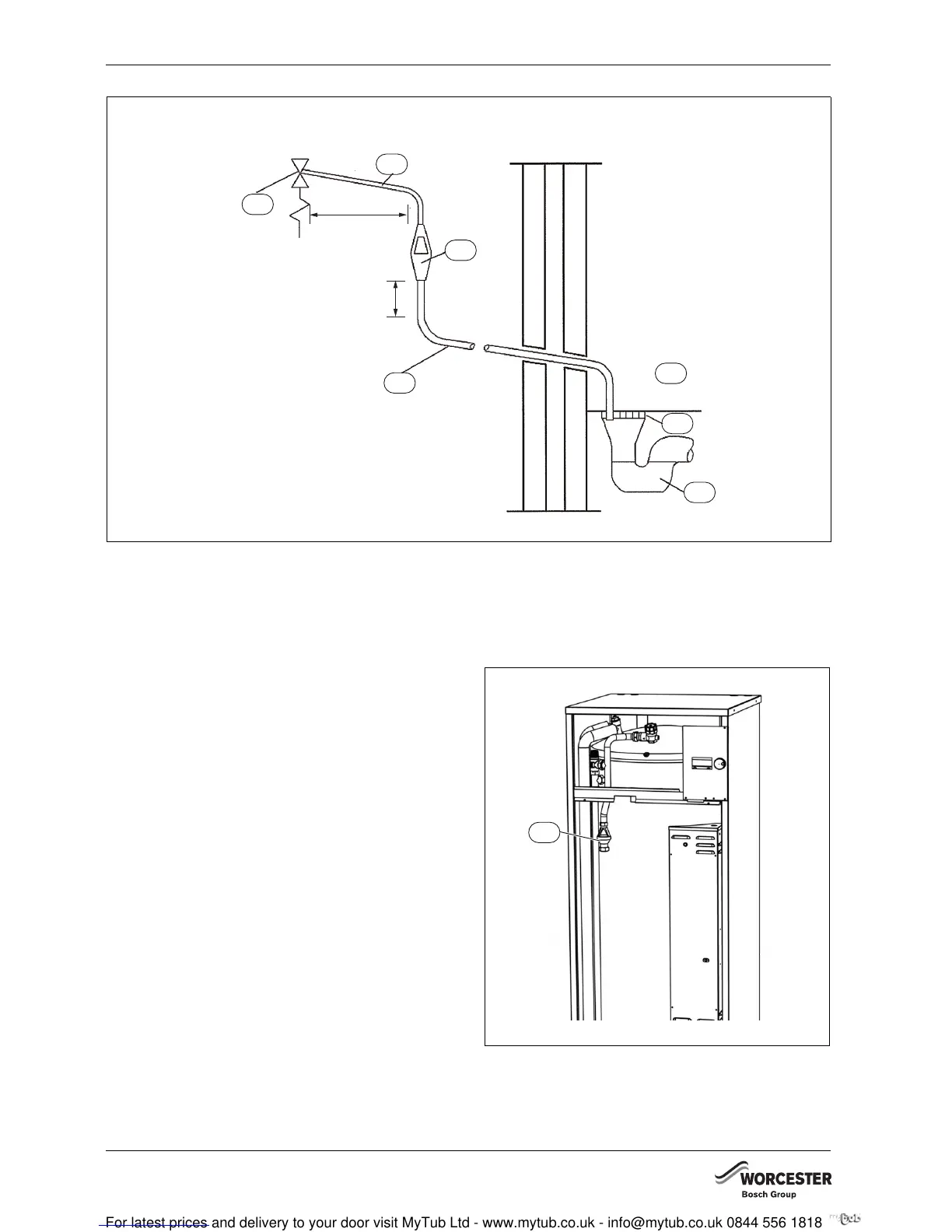 WORCESTER
Bosch Group

For latest prices and delivery to your door visit MyTub Ltd - www.mytub.co.uk - info@mytub.co.uk 0844 556 1818