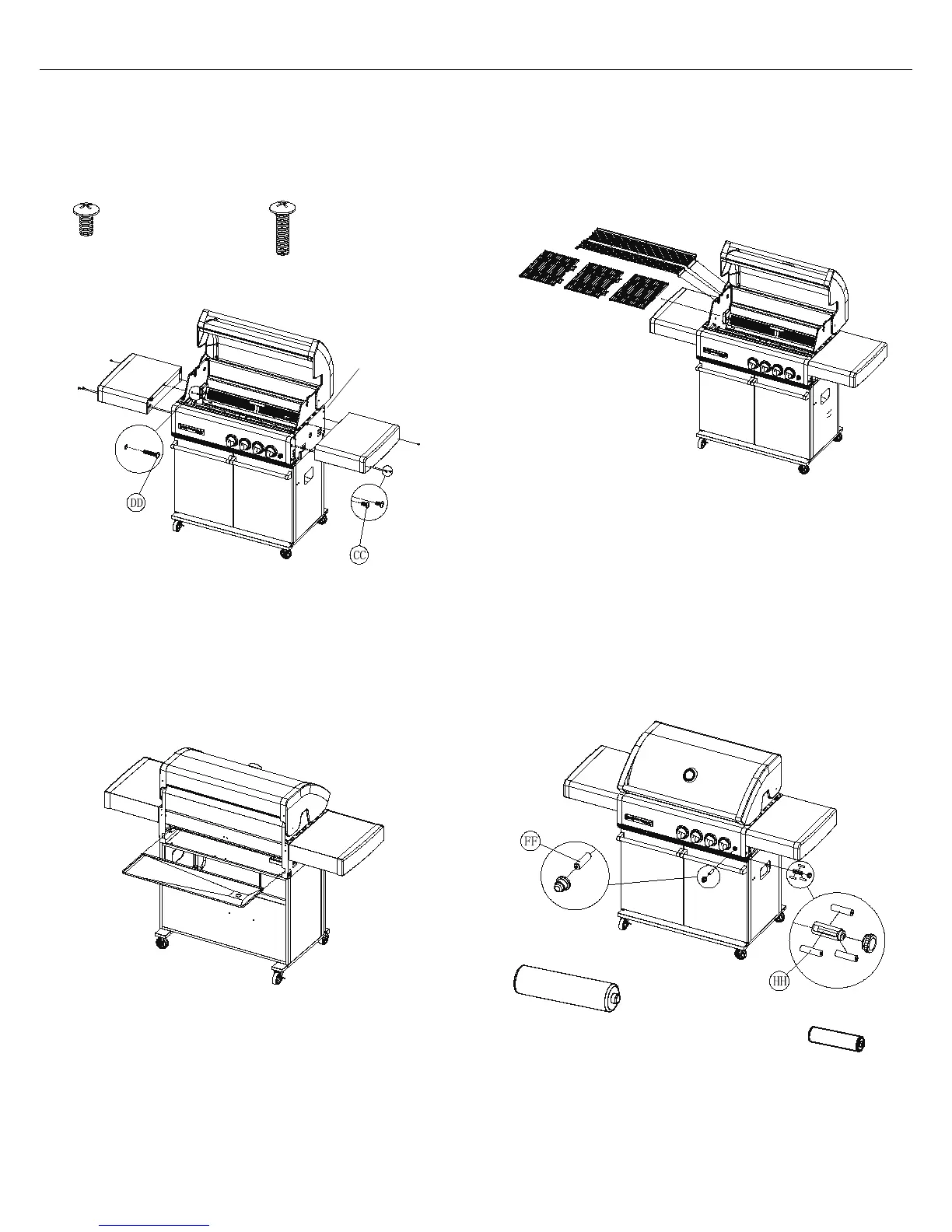 DD

CC

FF

HH