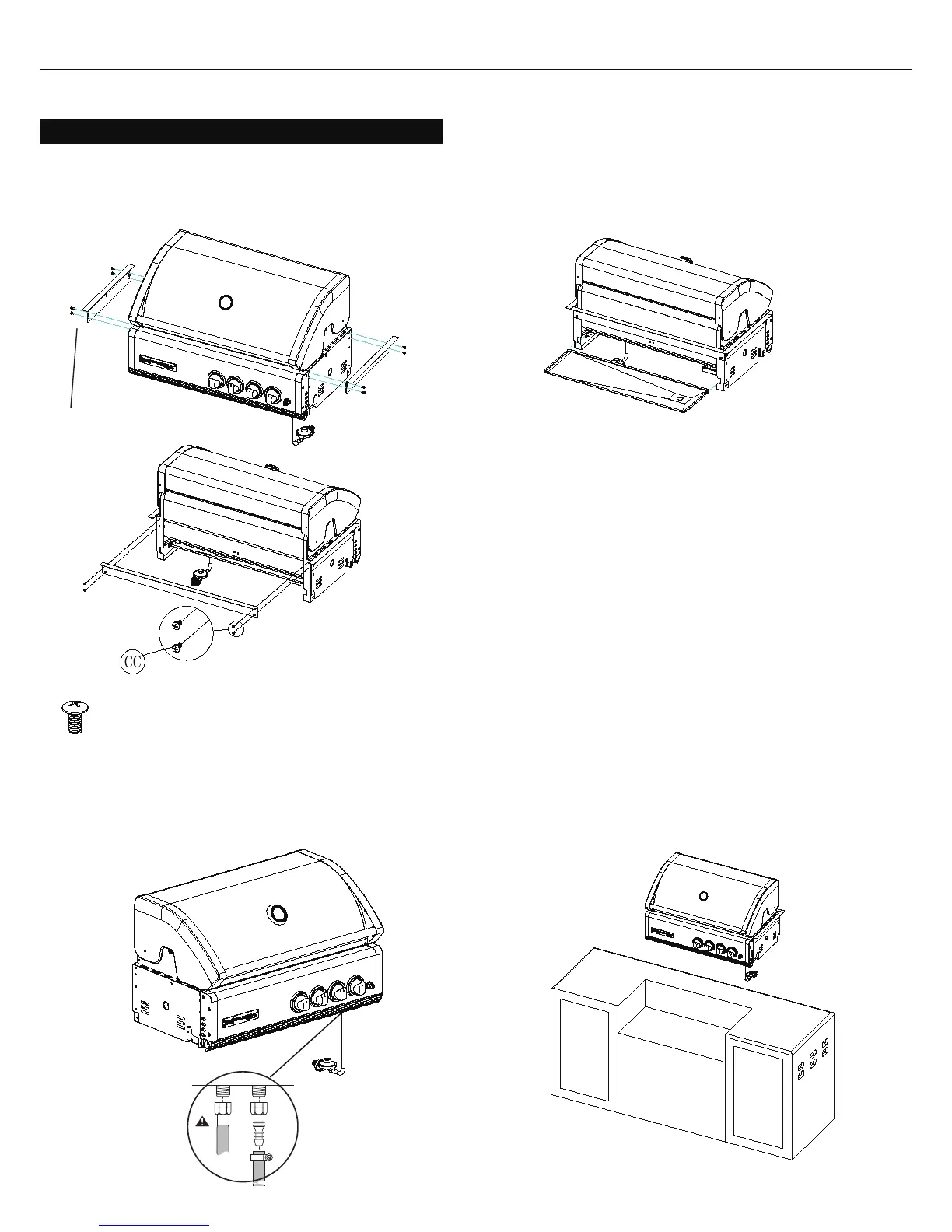 CC