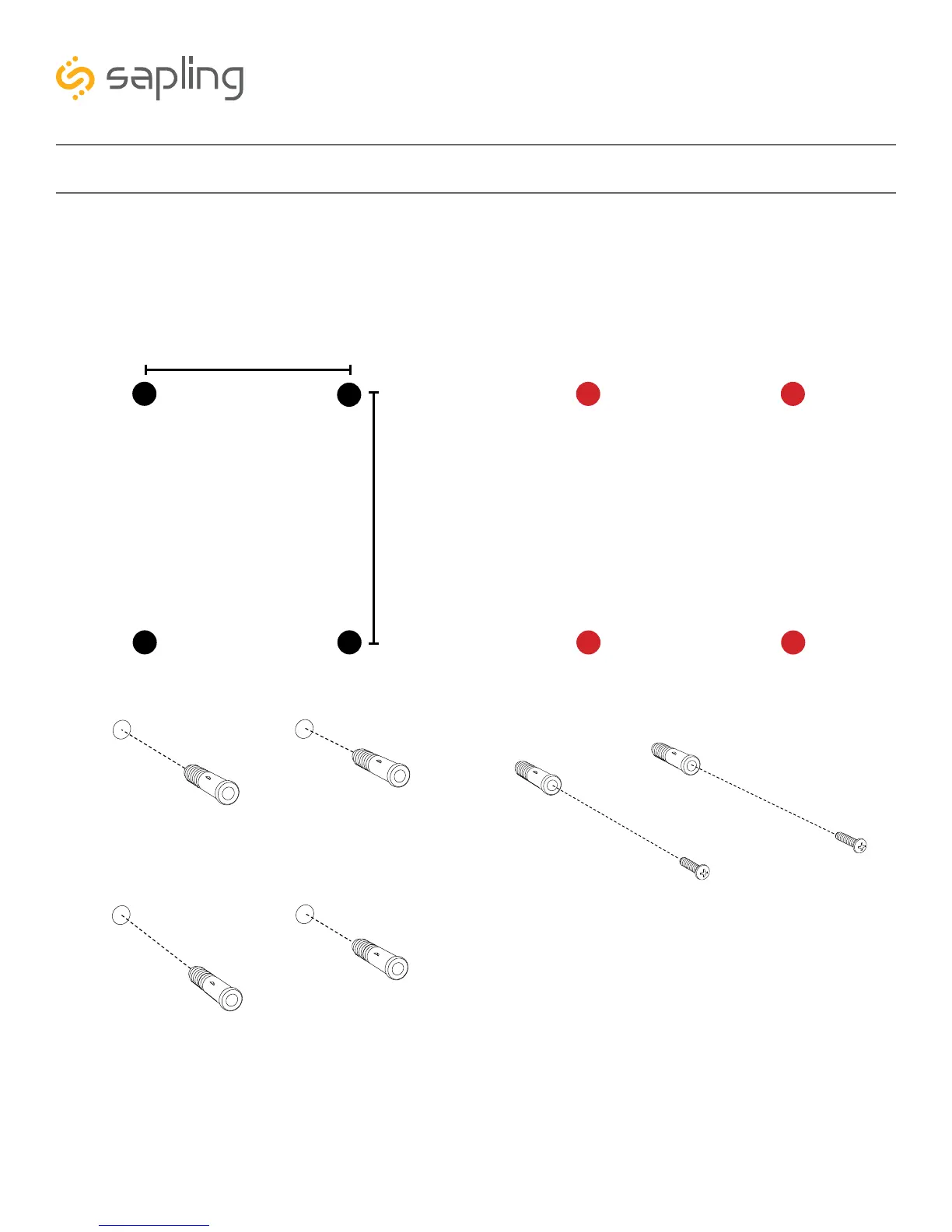 sapling