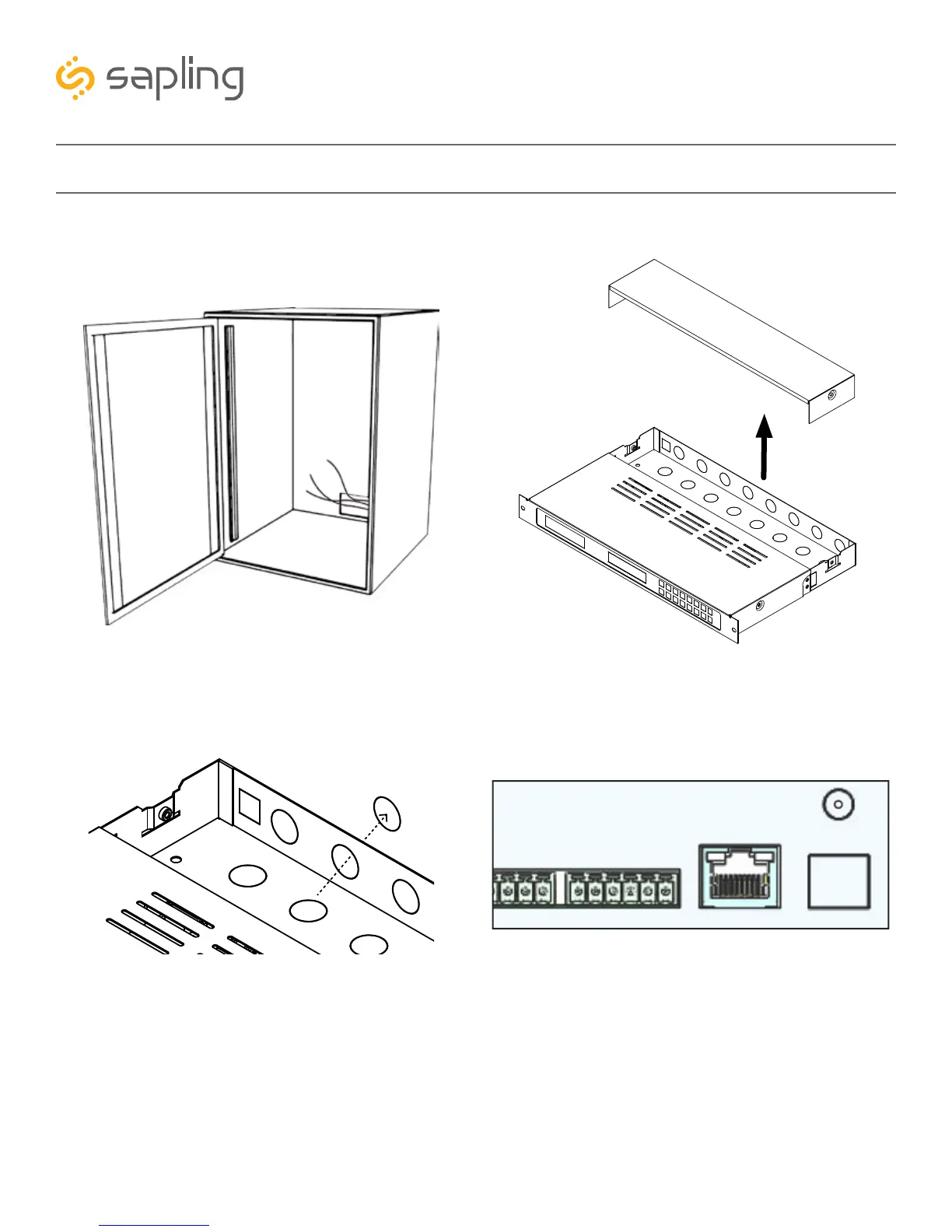 sapling