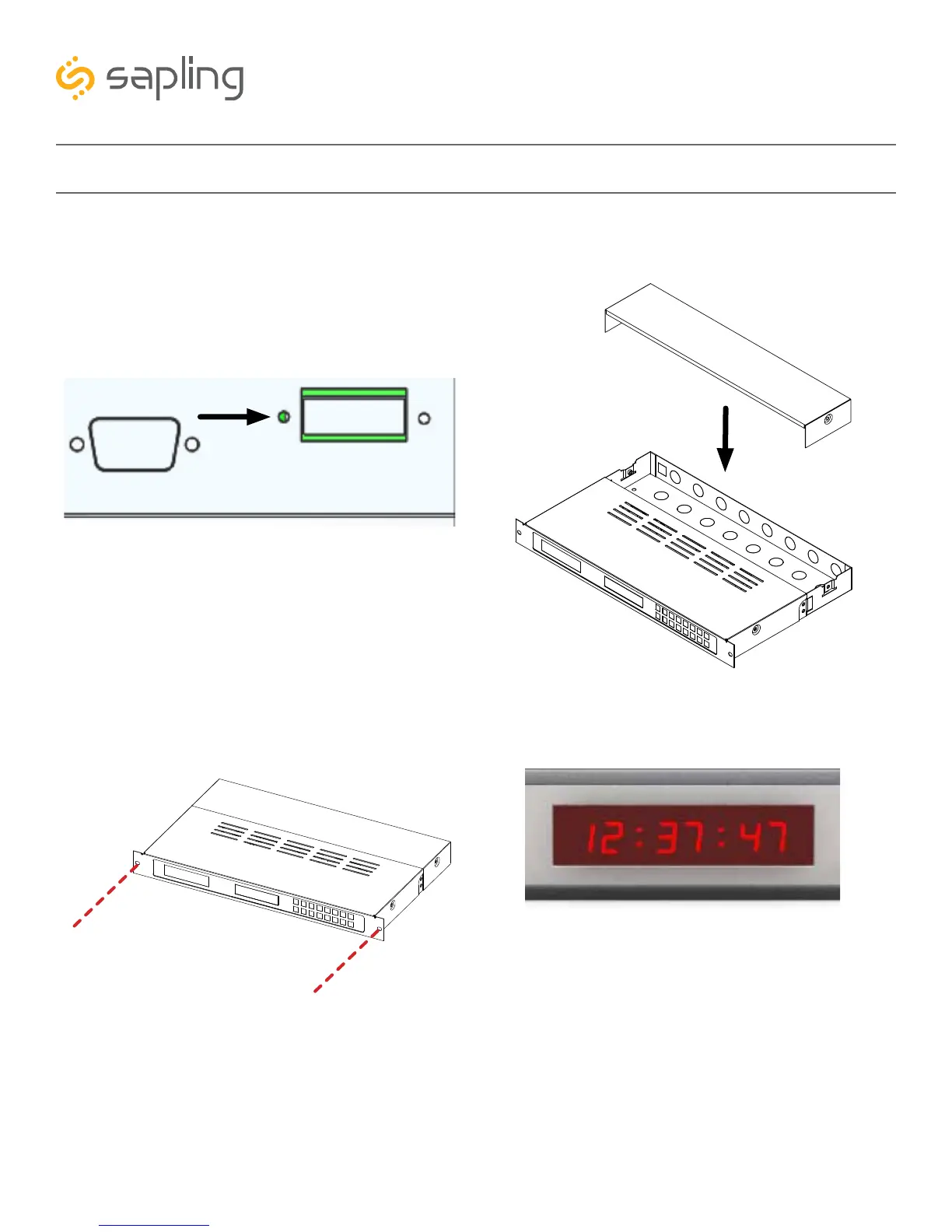 sapling

12:37:47