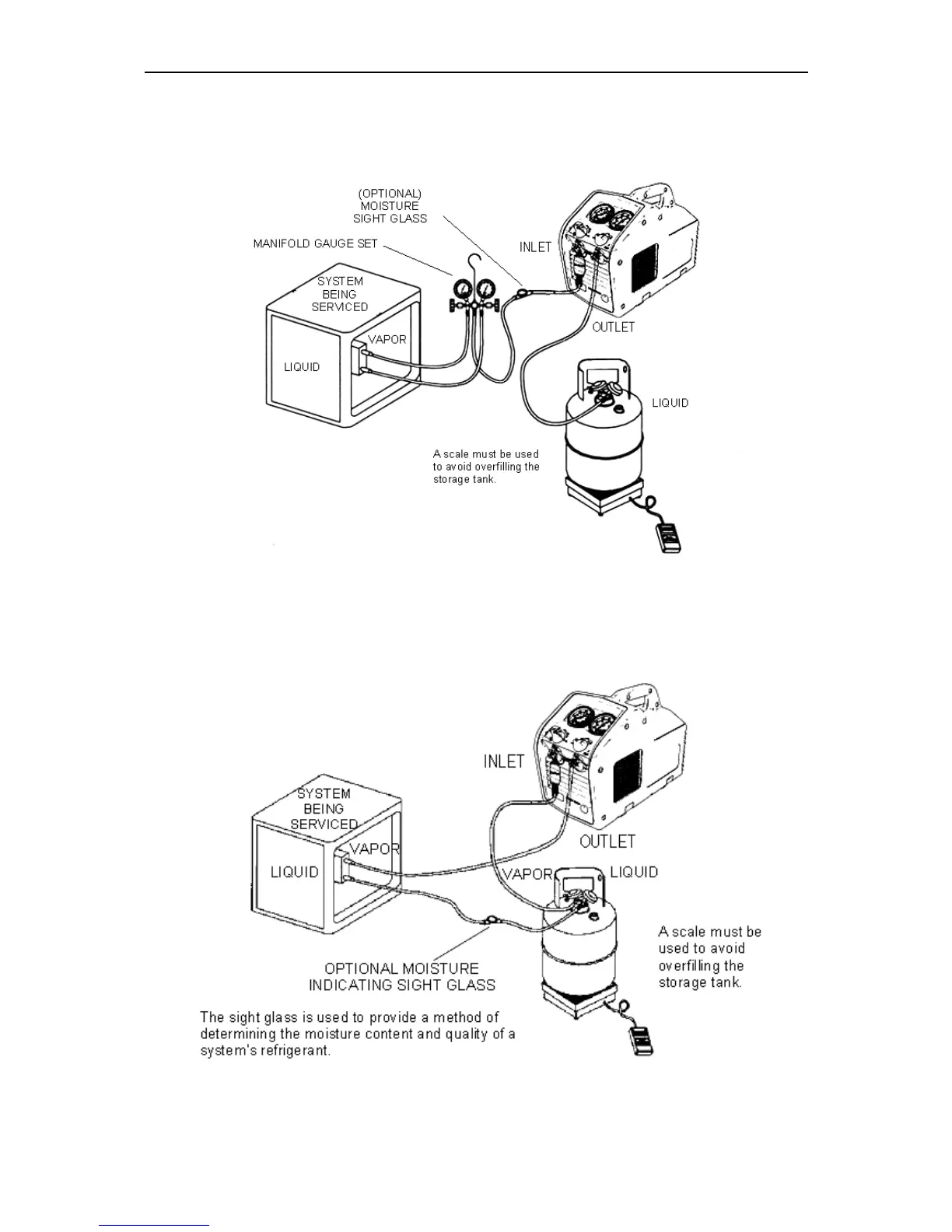 (OPTIONAL) MOISTURE SIGHT GLASS

MANIFOLD GAUGE SET

INLET

SYSTEM BEING SERVICED

VAPOR

LIQUID

OUTLET

LIQUID

A scale must be used to avoid overfilling the storage tank.

INLET

SYSTEM BEING SERVICED

VAPOR

LIQUID

OUTLET

VAPOR

LIQUID

A scale must be used to avoid overfilling the storage tank.

OPTIONAL MOISTURE INDICATING SIGHT GLASS

The sight glass is used to provide a method of determining the moisture content and quality of a system's refrigerant.