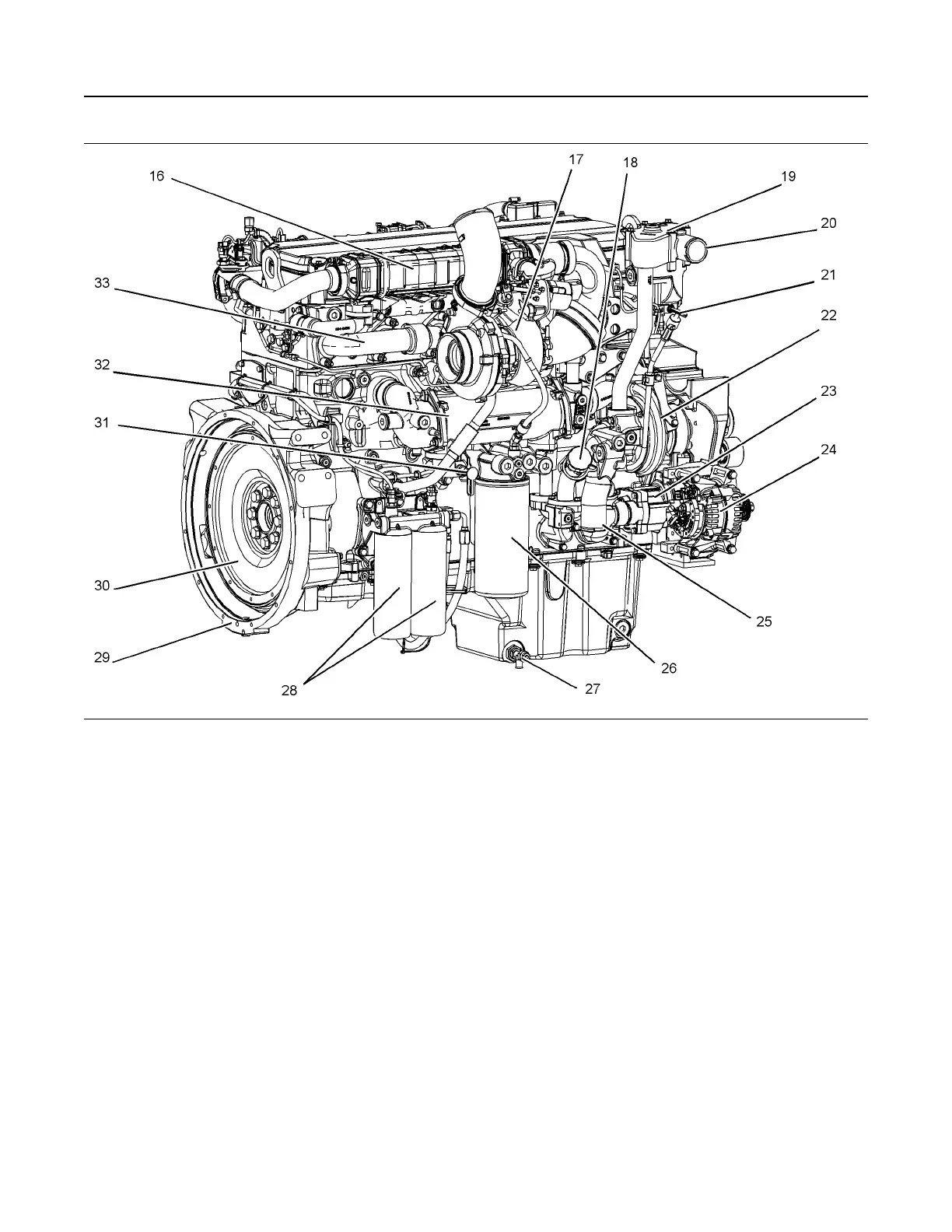 16
17
18
19
20
21
22
23
24
25
26
27
28
29
30
31
32
33