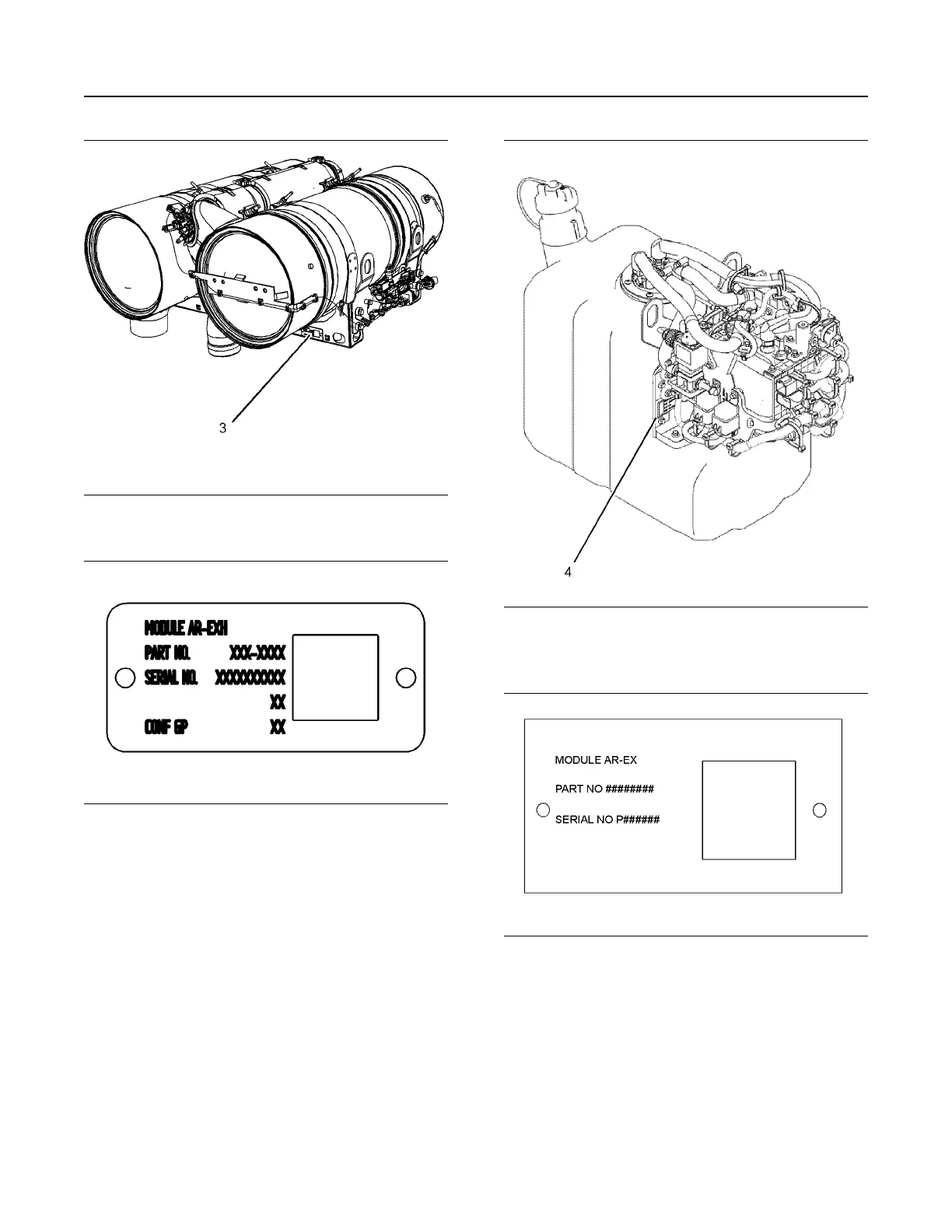 3

MODULE AR-EXH
PART NO. XXX-XXXX
SERIAL NO. XXXXXXXXXX
XX
CONF GP XX

4

MODULE AR-EX
PART NO ########
SERIAL NO P######