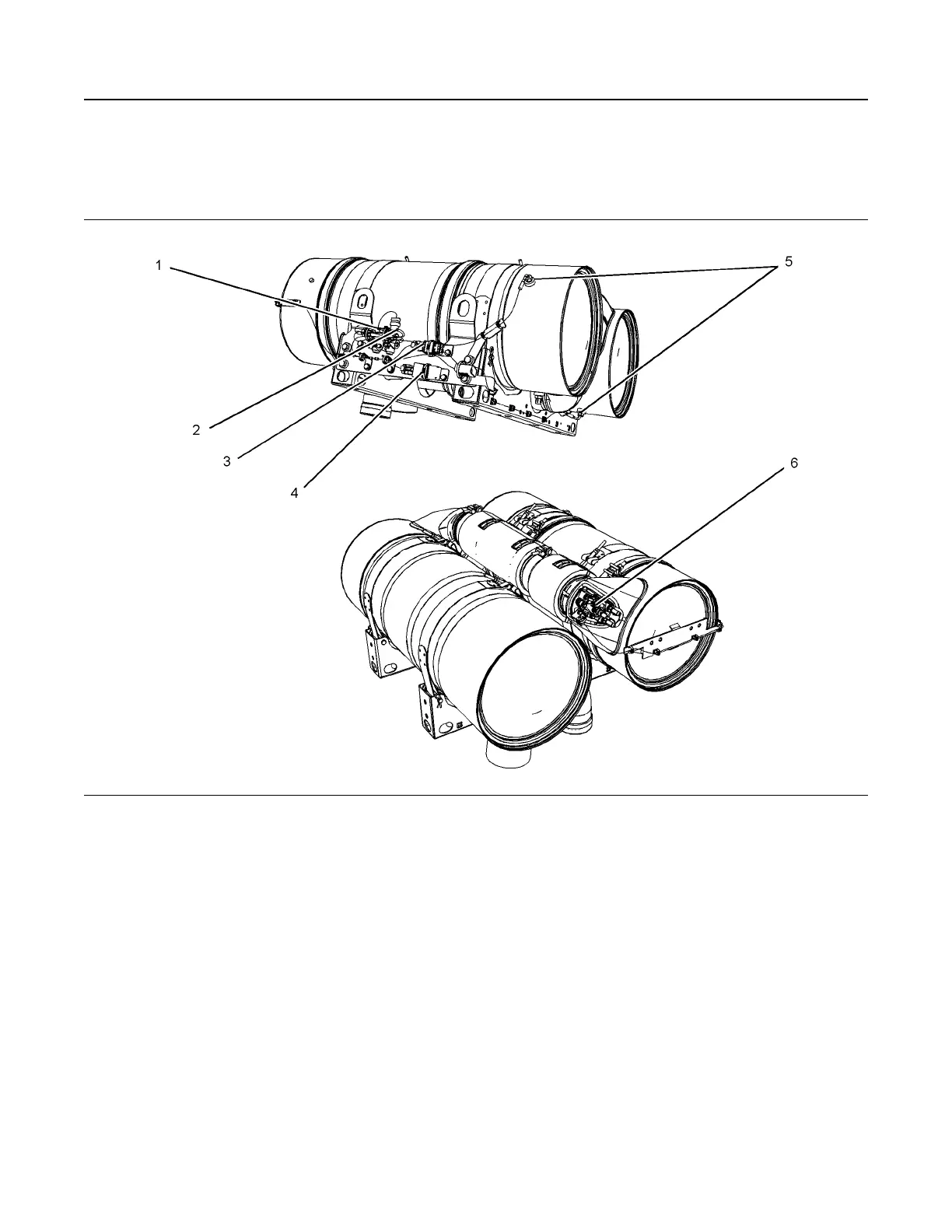 1
5
2
3
4
6