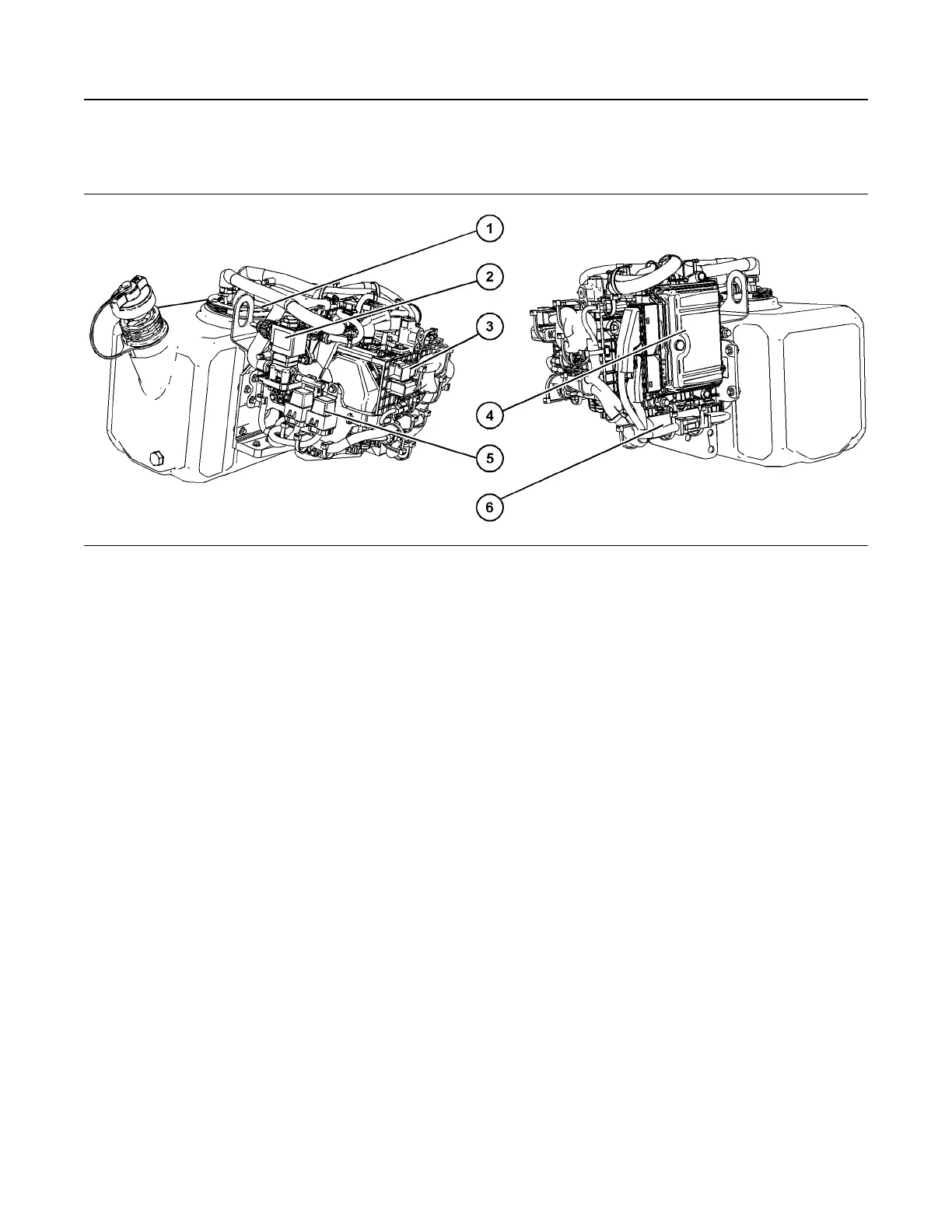 1
2
3
4
5
6