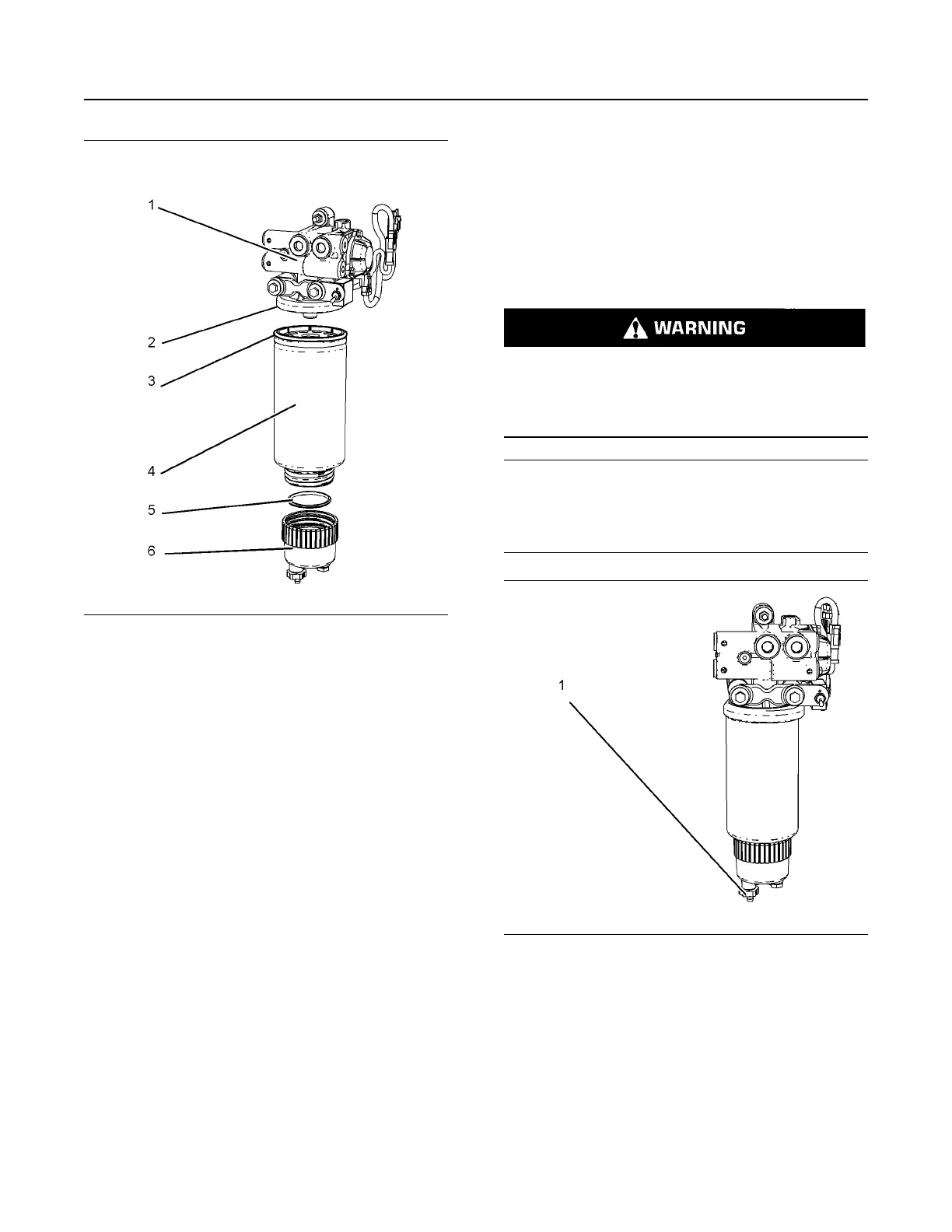 1

2

3

4

5

6

WARNING

1