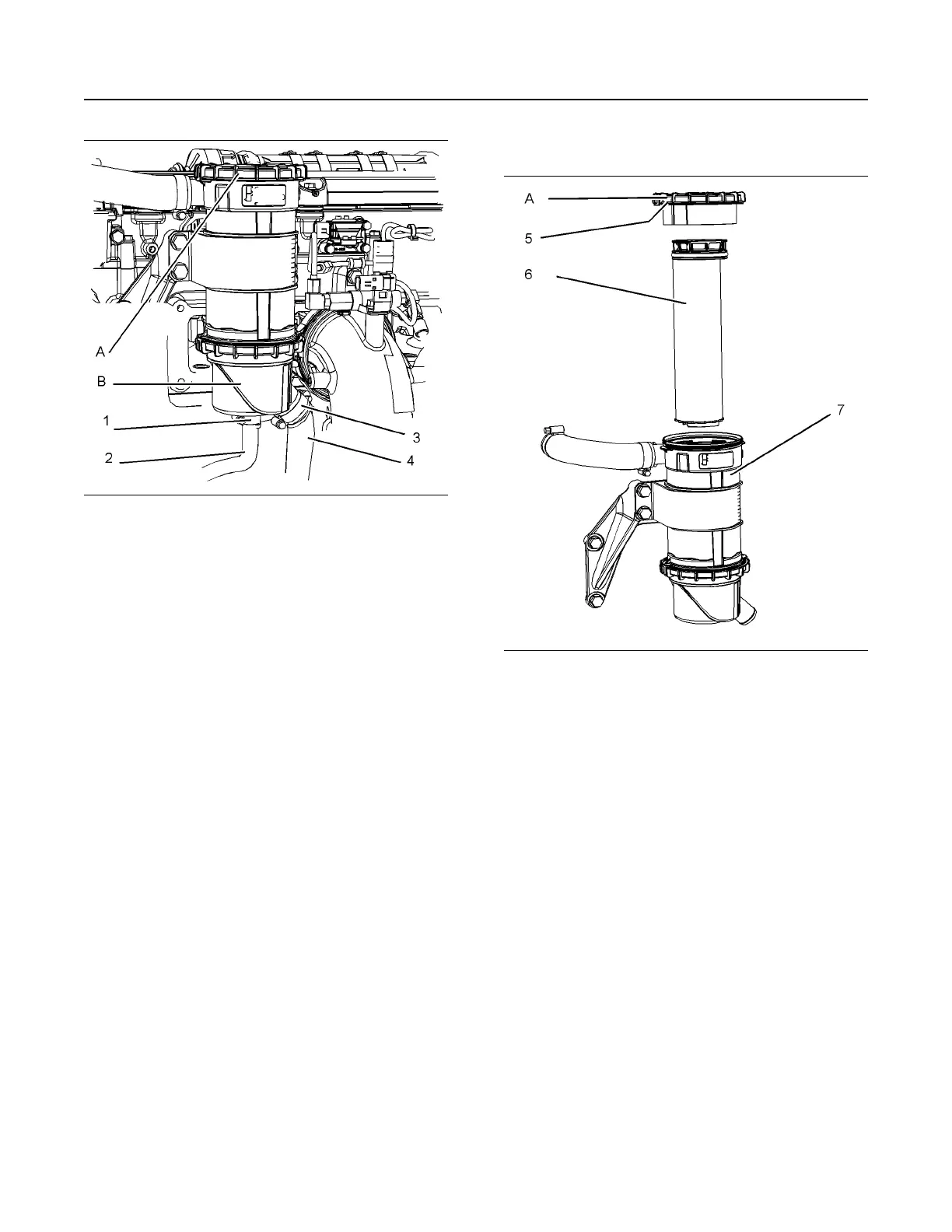 A

B

1

2

3

4

A

5

6

7