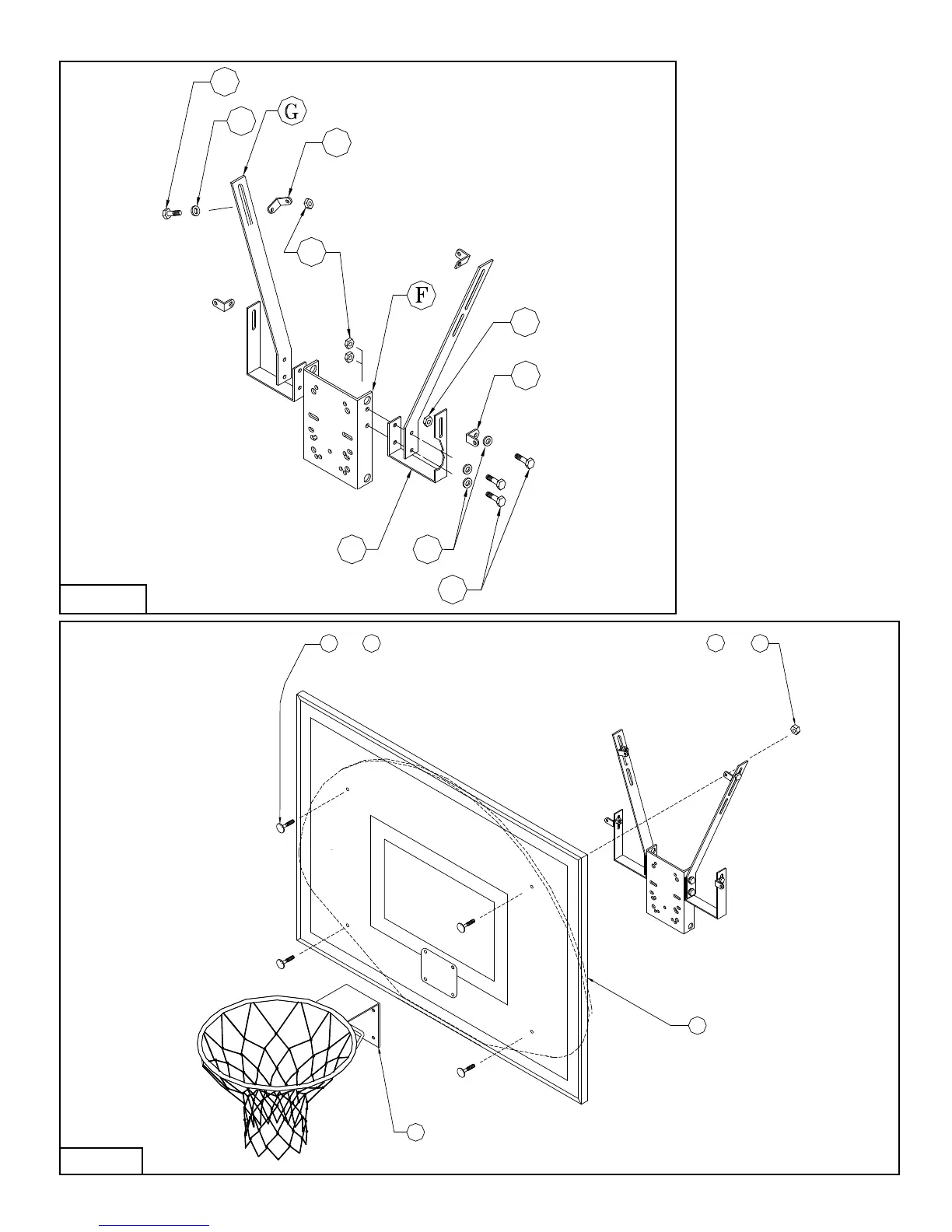 G

F