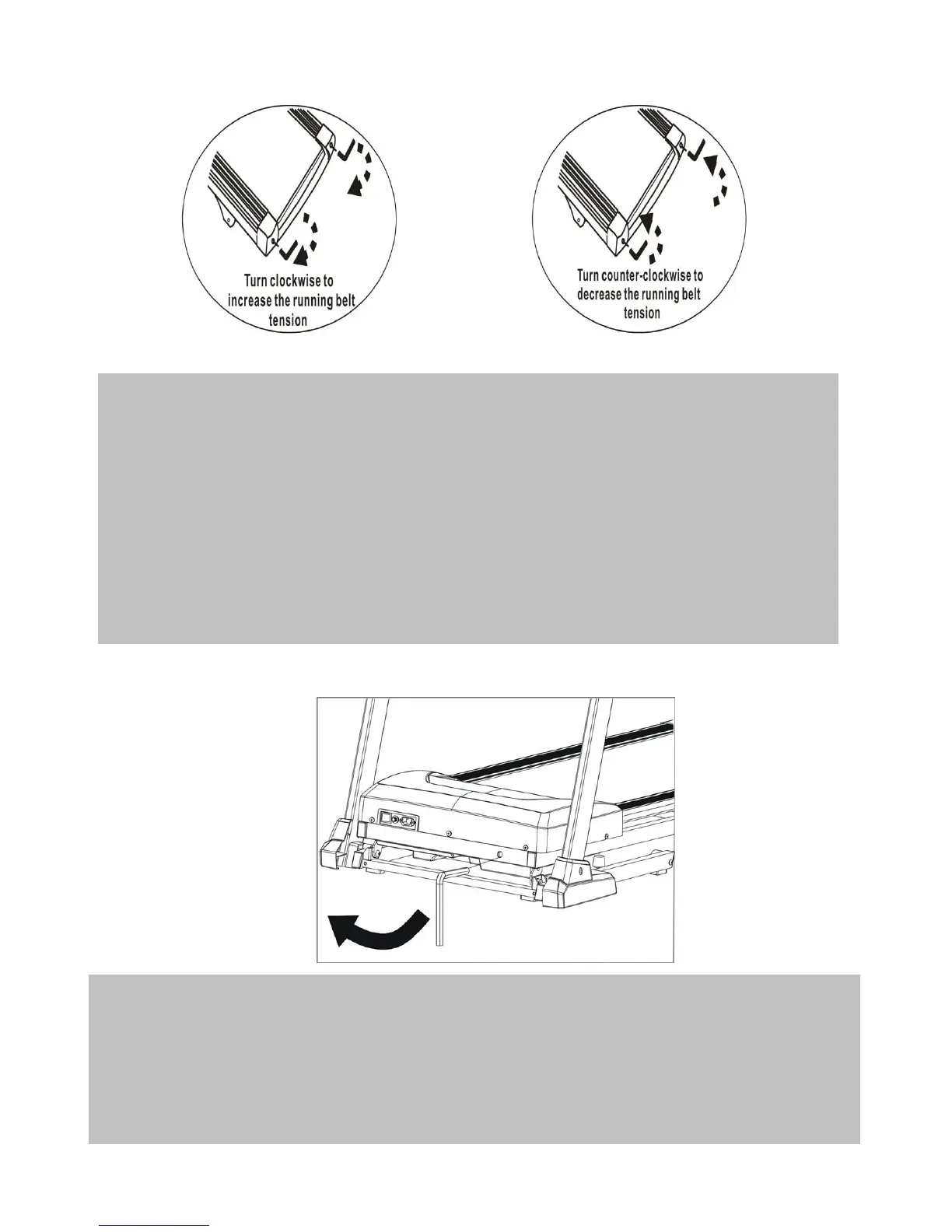 Turn clockwise to increase the running belt tension

Turn counter-clockwise to decrease the running belt tension