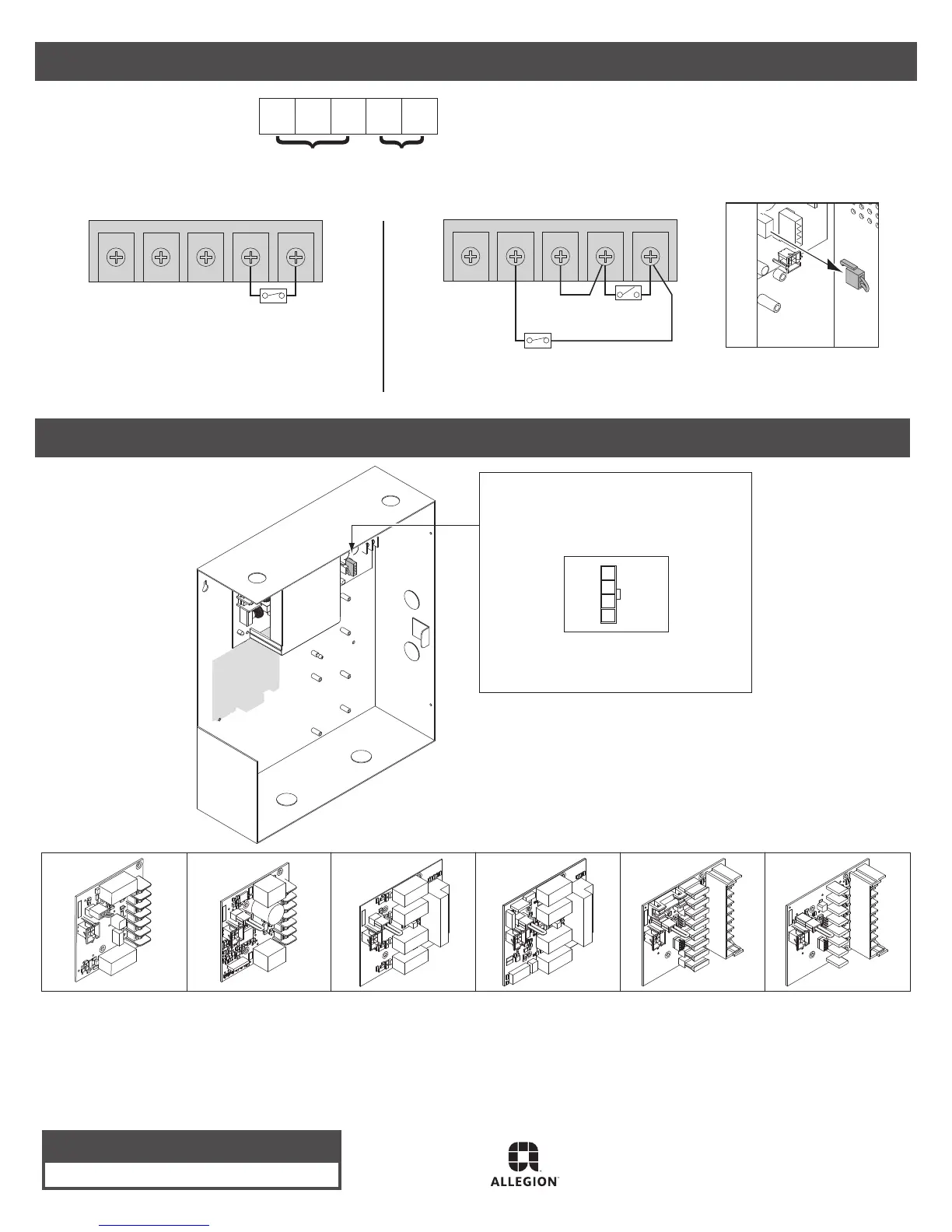 ALLEGION