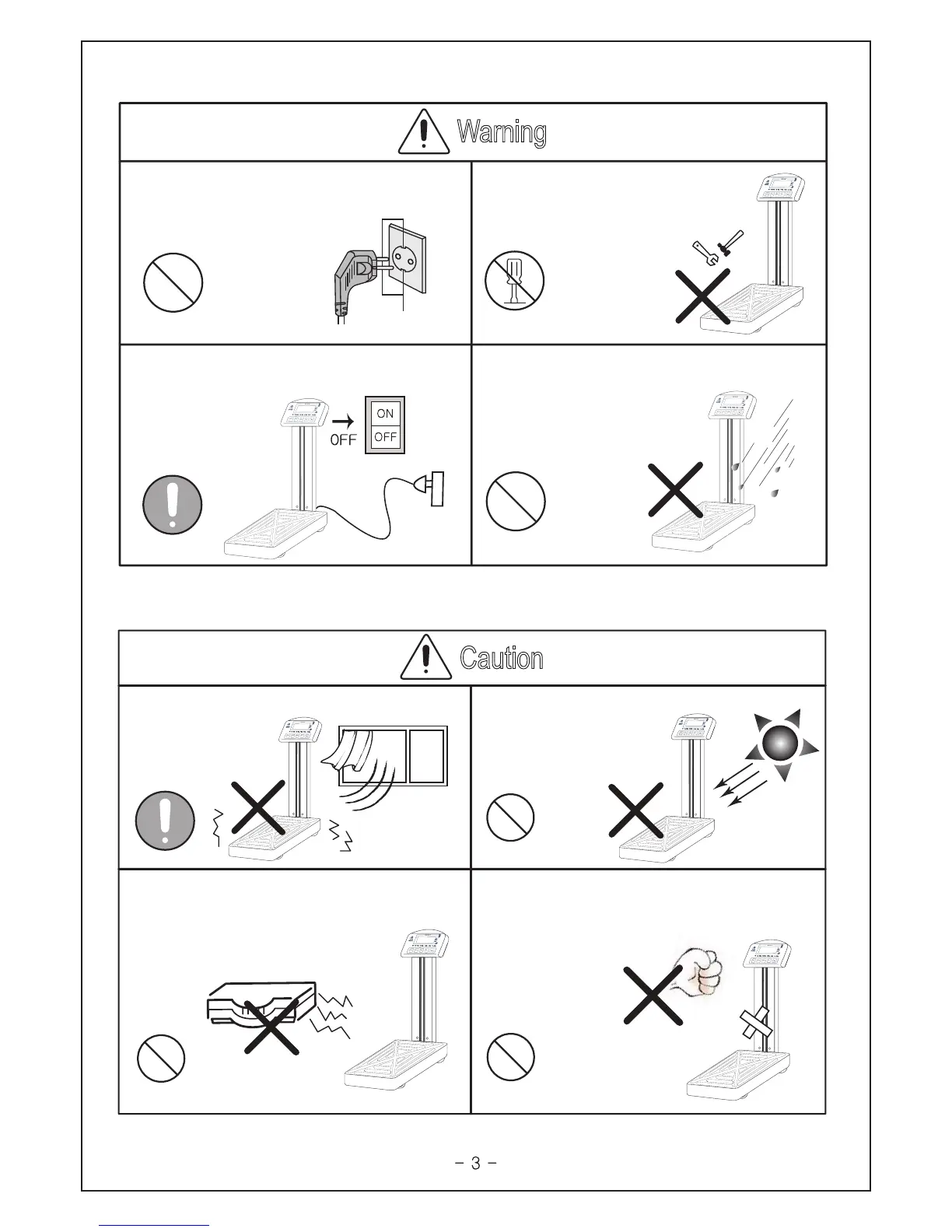 Warning

ON
OFF
OFF

Caution

- 3 -