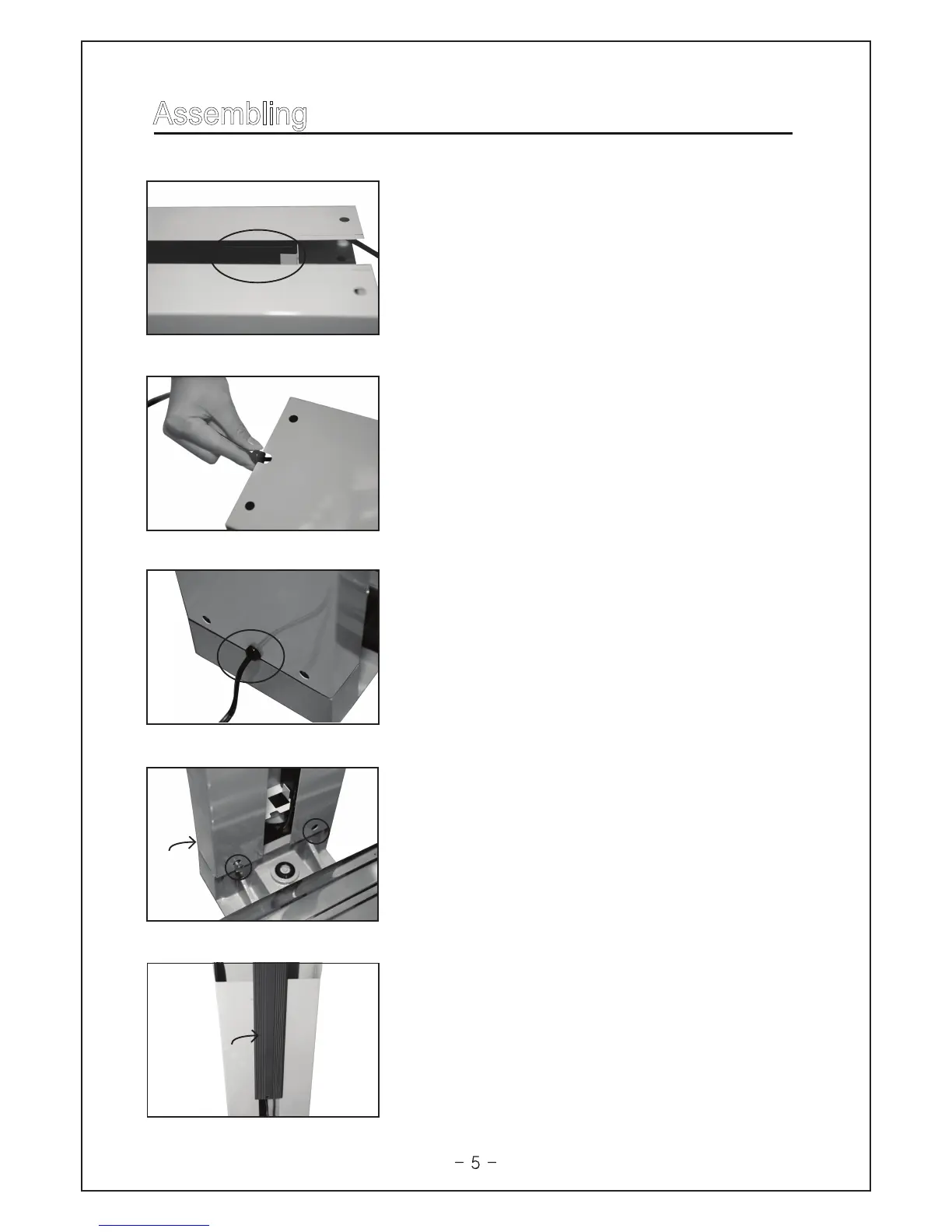 Assembling

- 5 -