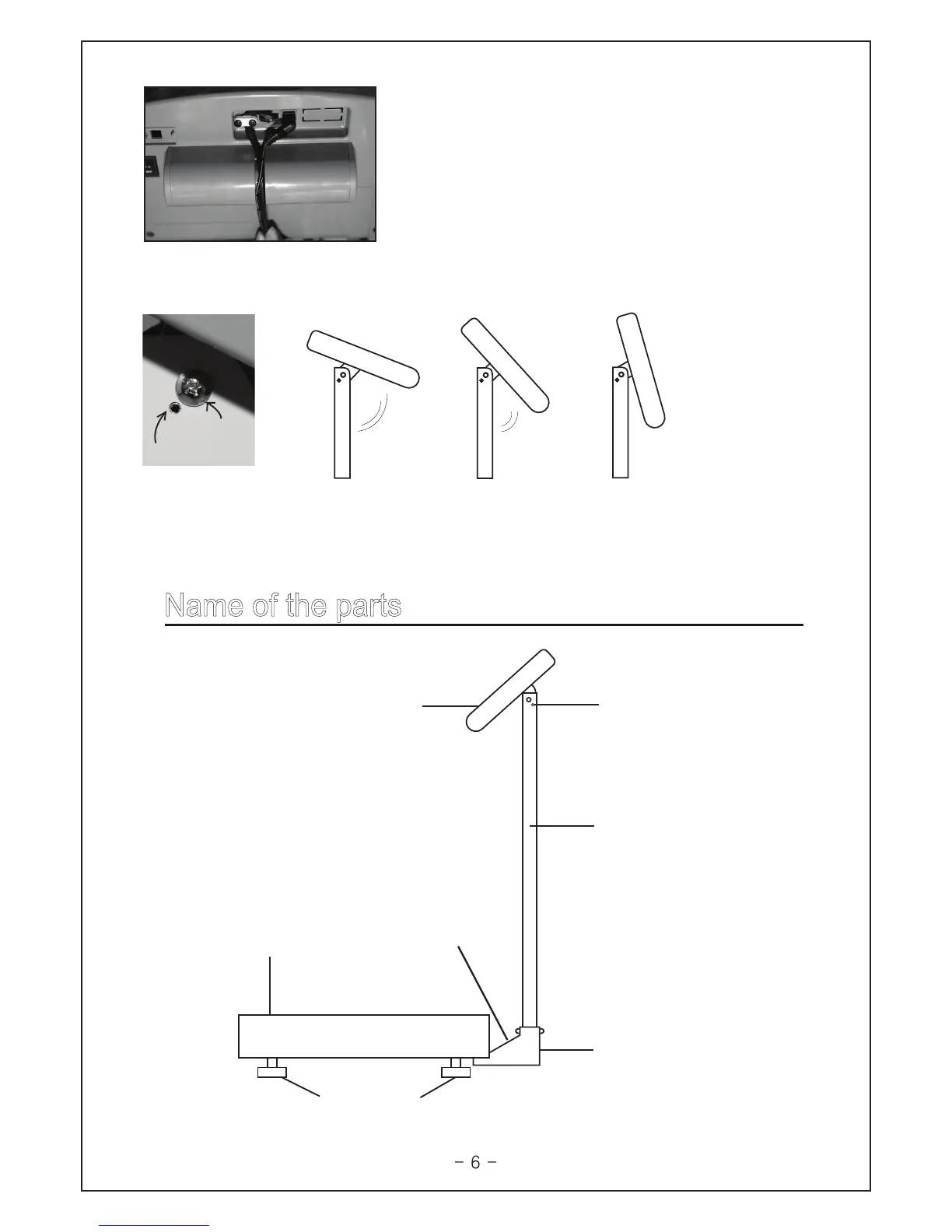 Name of the parts

- 6 -