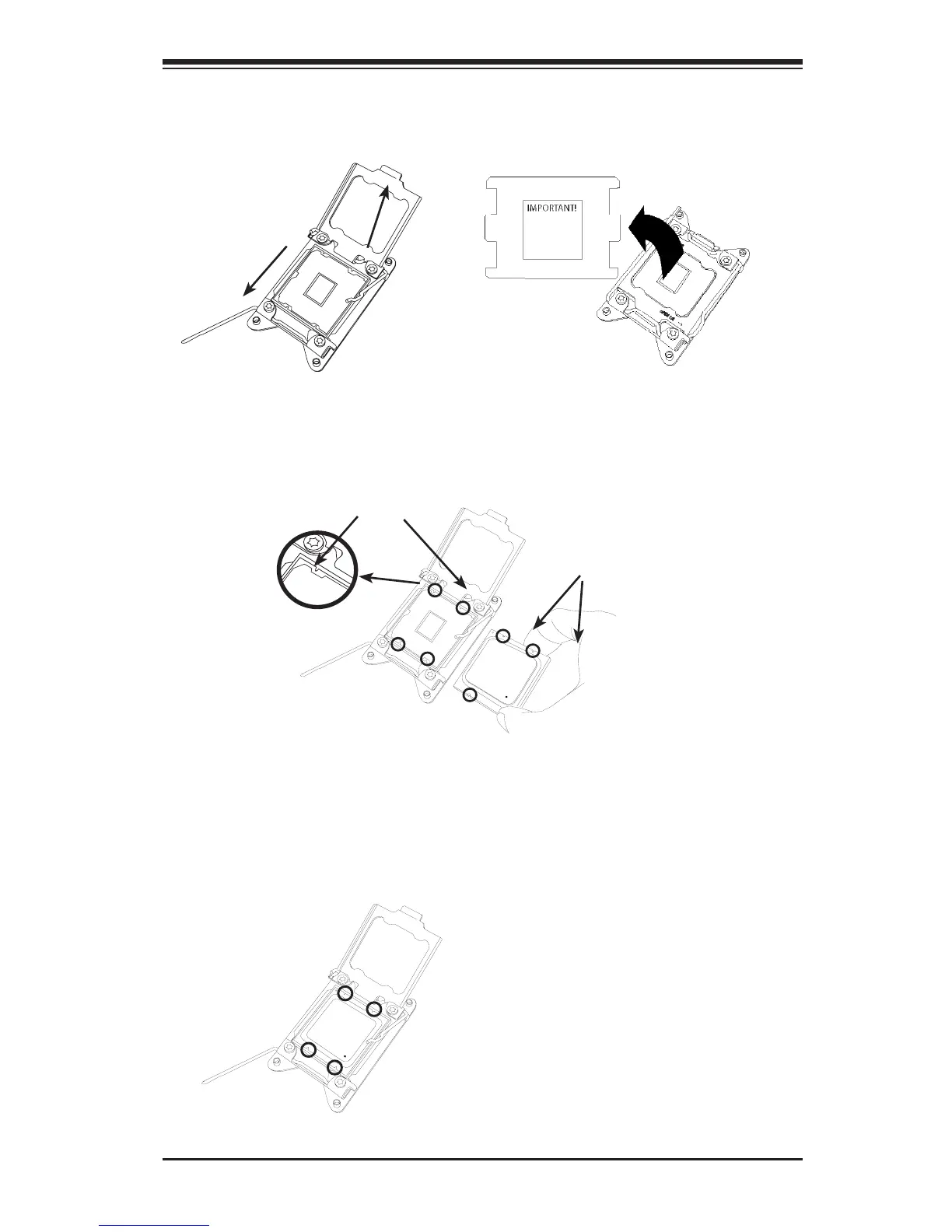 IMPORTANT!