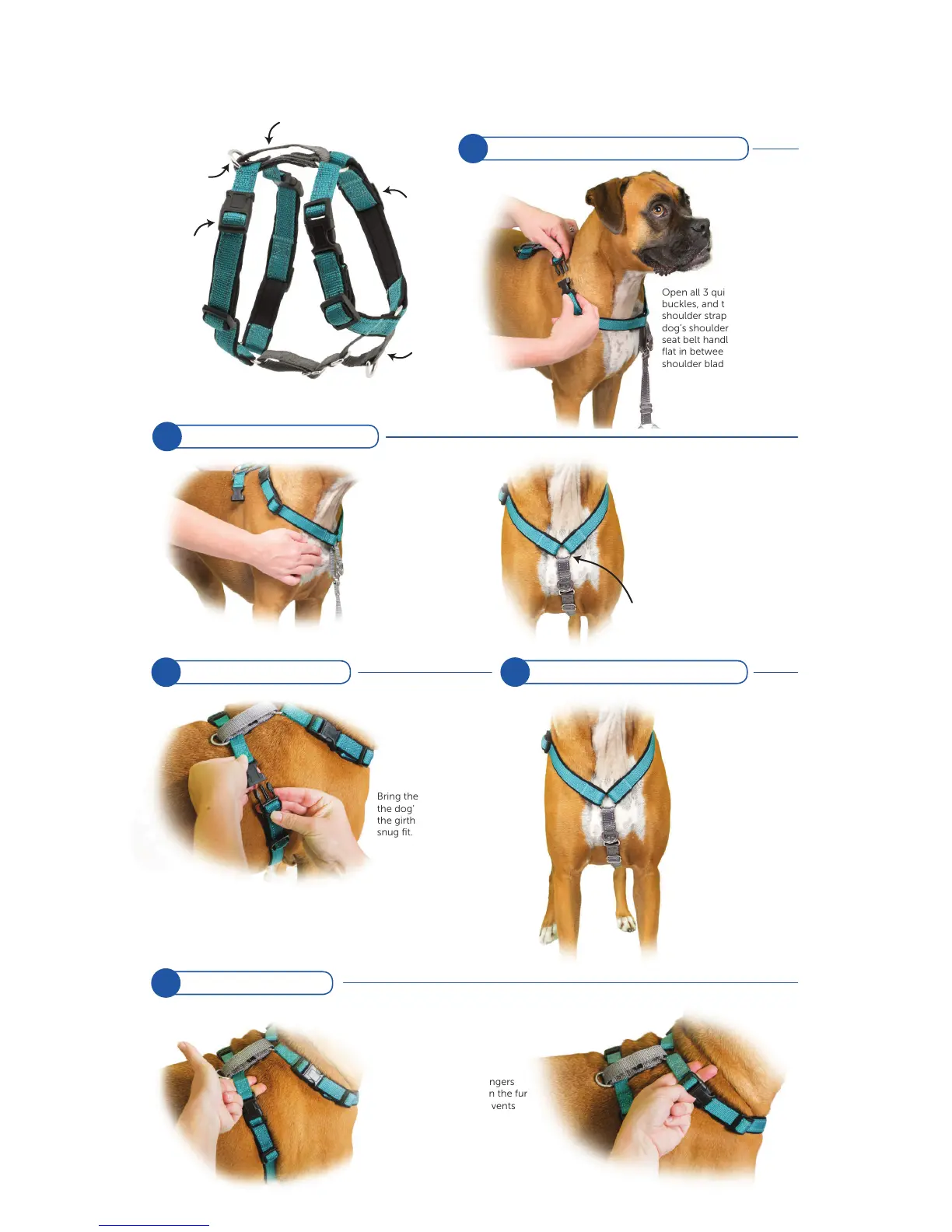 Open all 3 qui buckles, and t shoulder strap dog's shoulder seat belt handl flat in betwee shoulder blad

Bring the the dog' the girth snug fit.

ngers n the fur vents