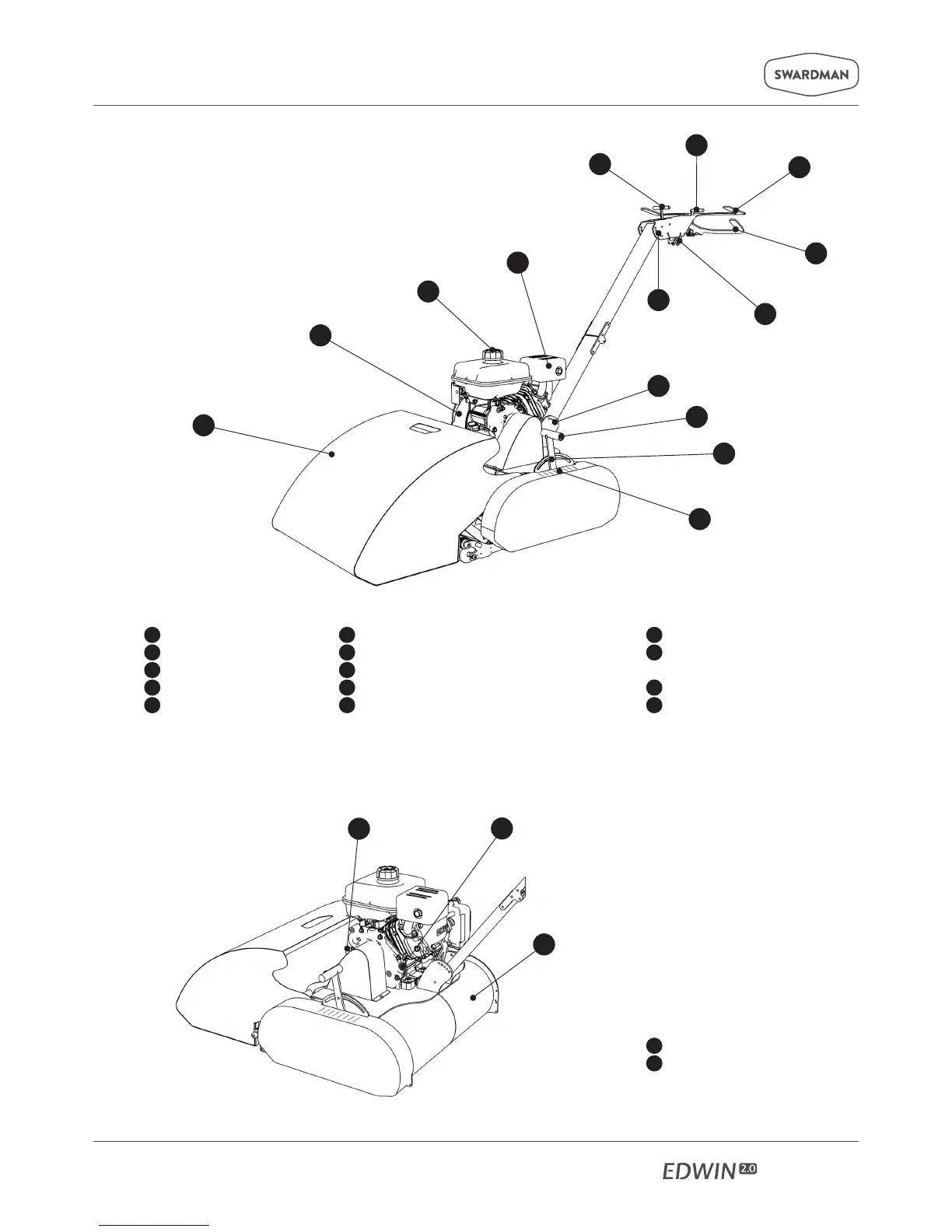 SWARDMAN

EDWIN 2.0