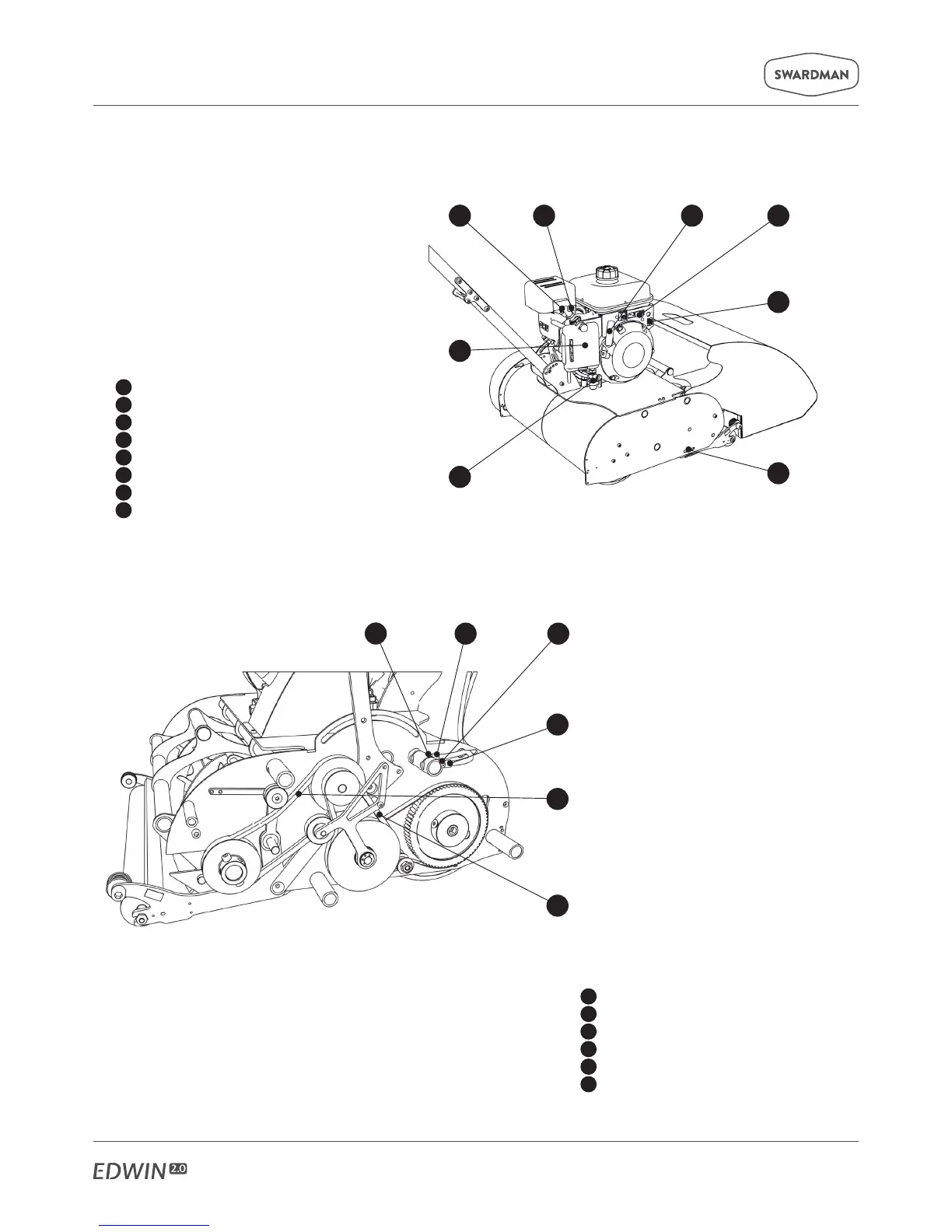 SWARDMAN

EDWIN 2.0