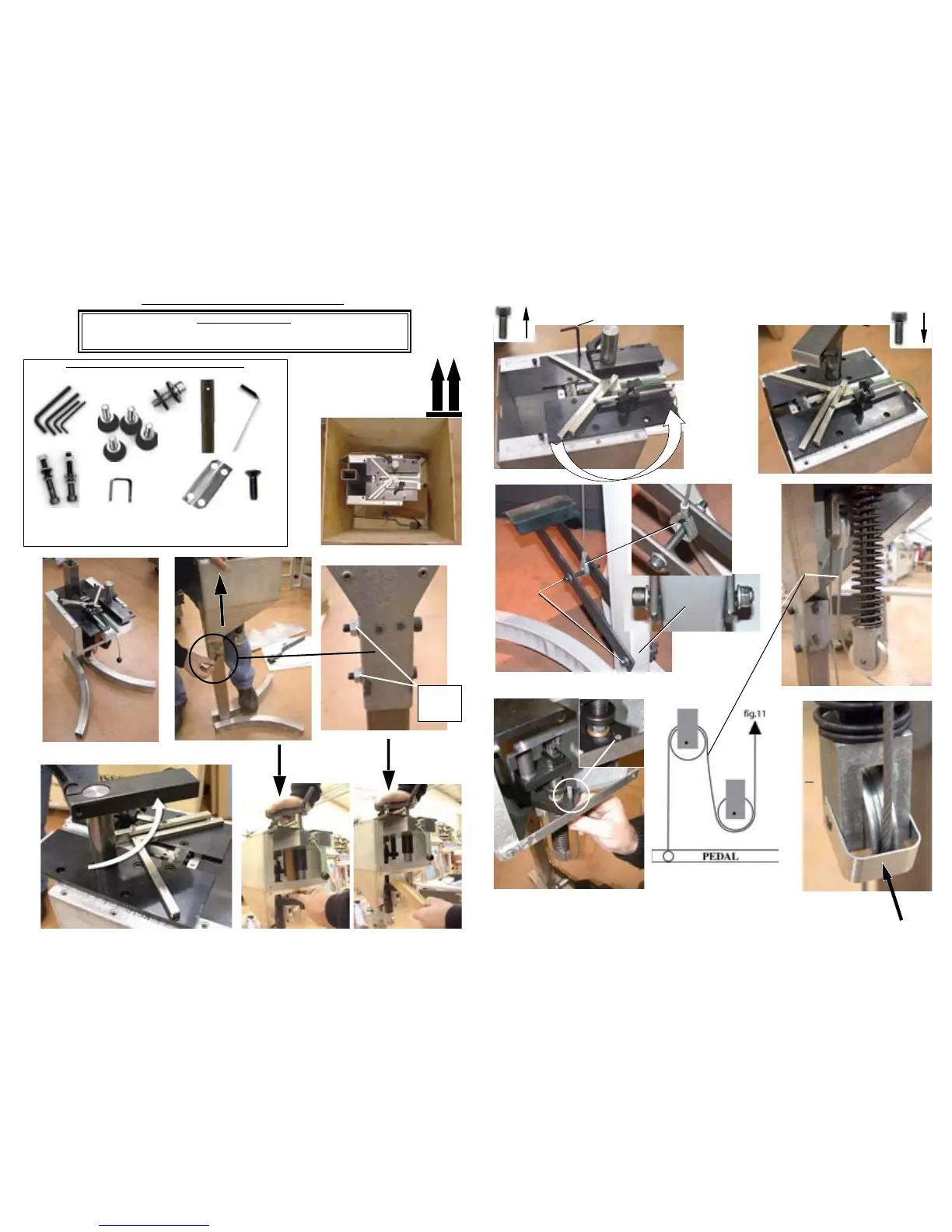 fig.11

PEDAL