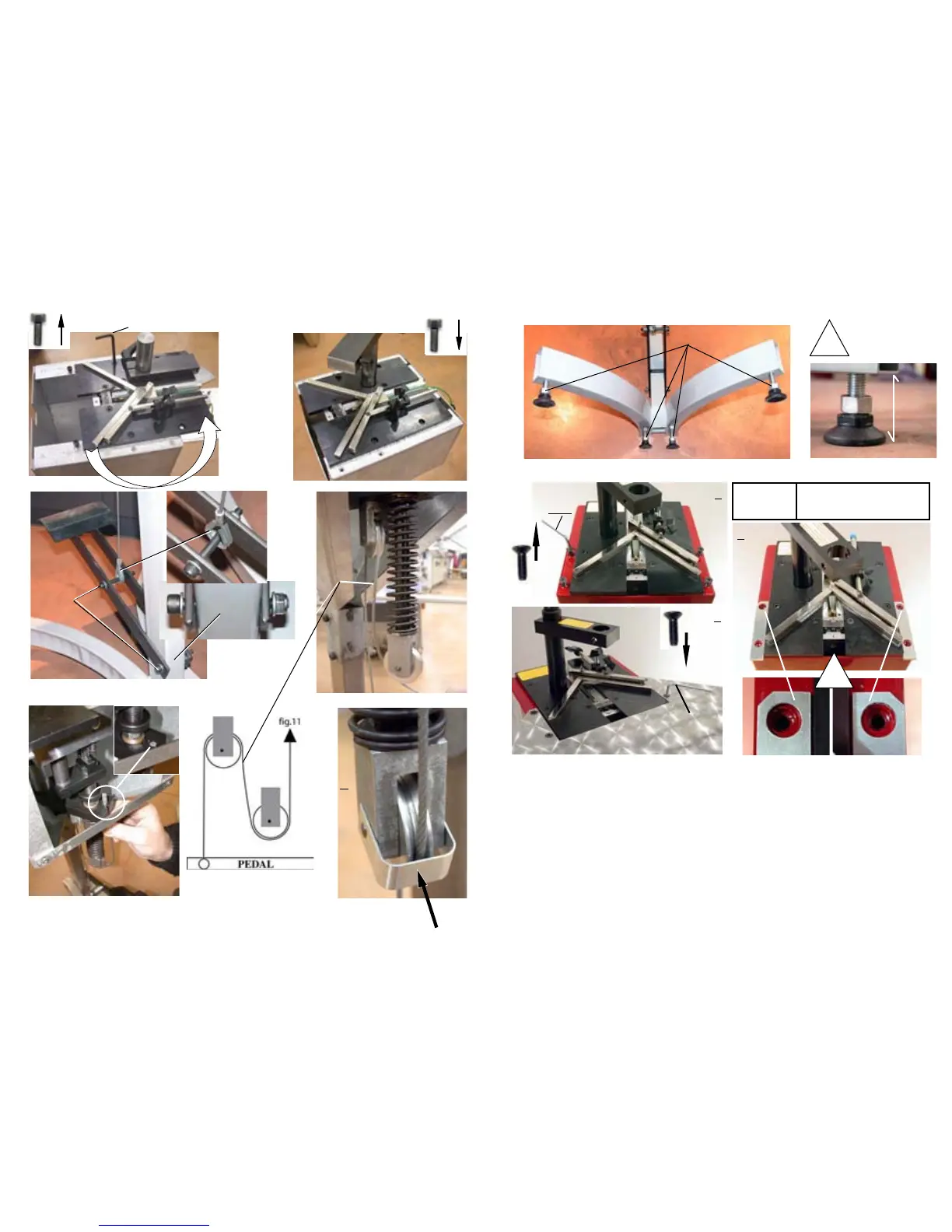 fig.11

PEDAL