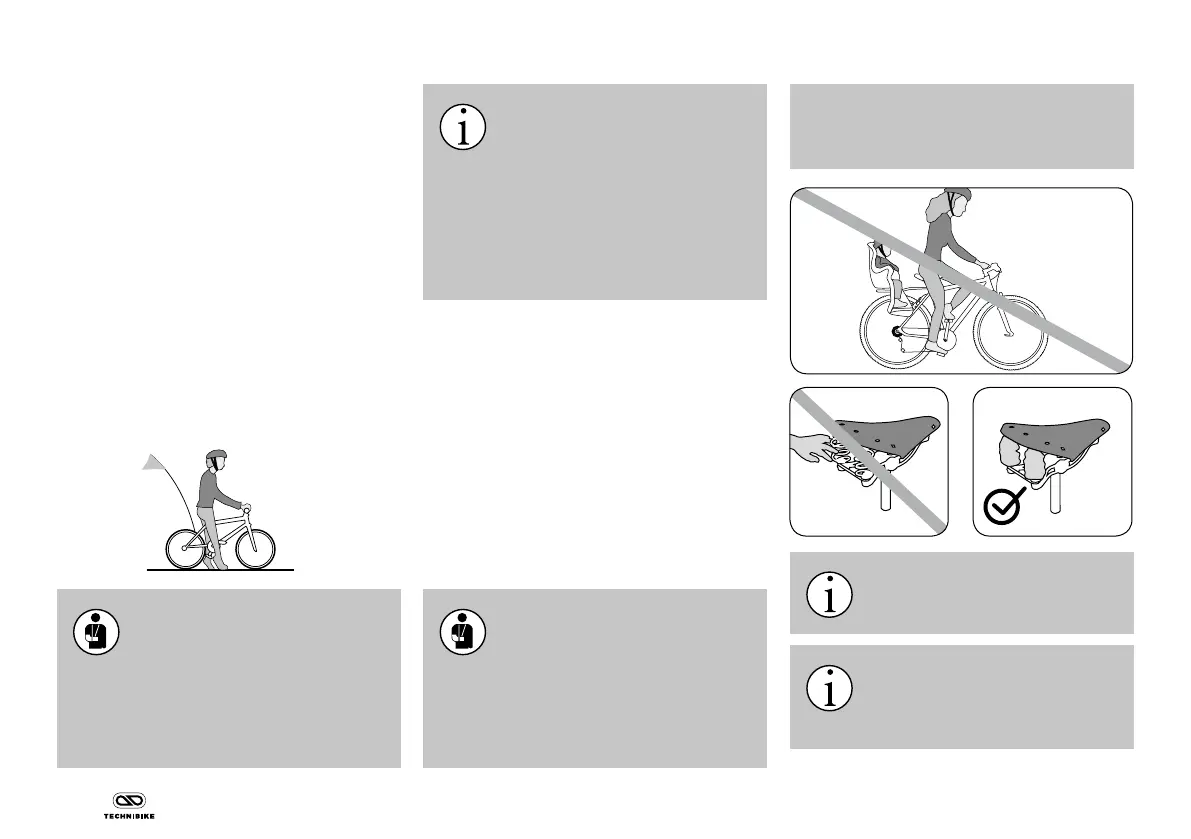 TECHNIBIKE