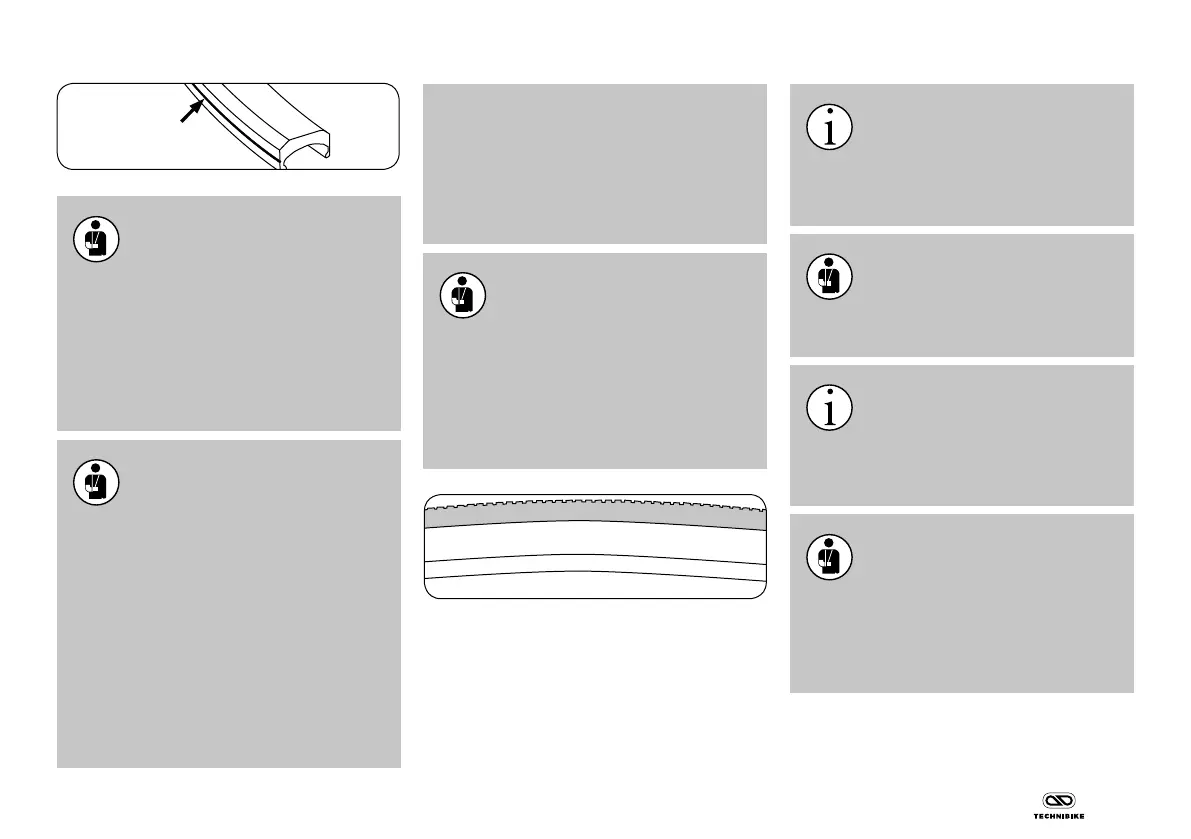 TECHNIBIKE