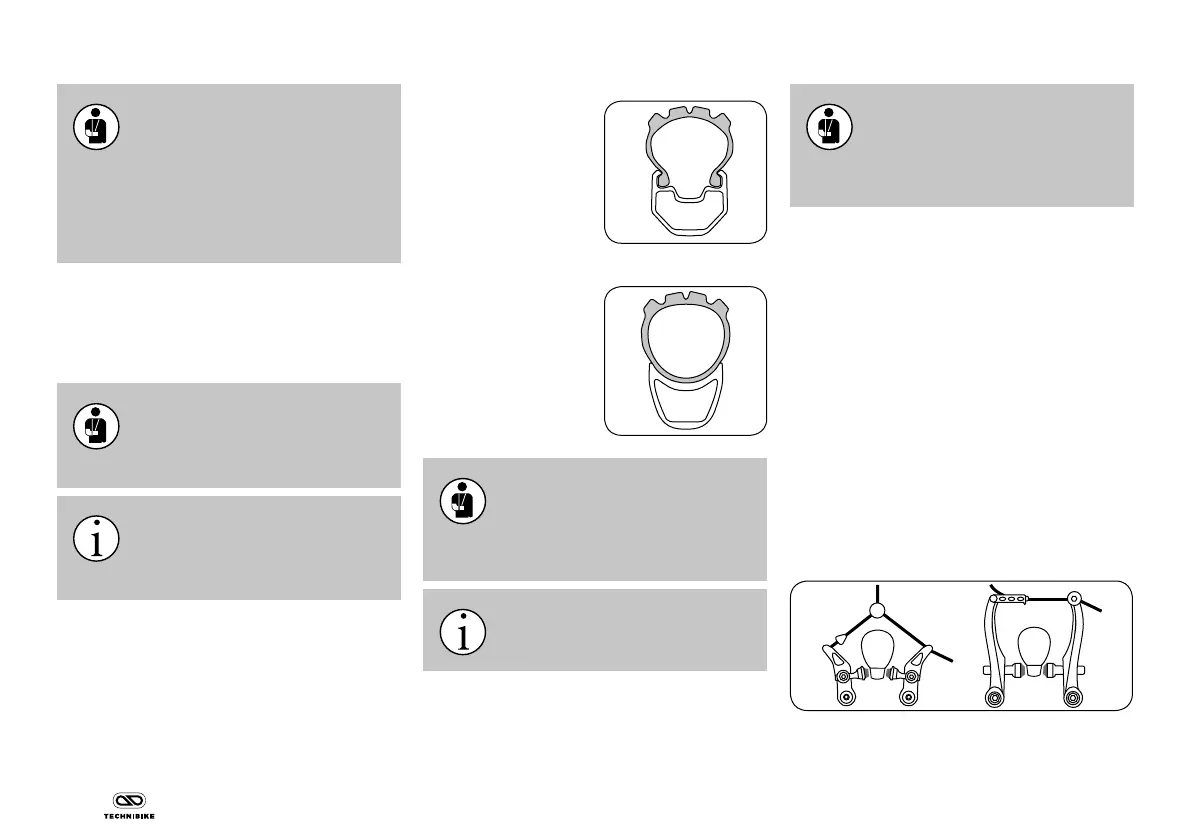 TECHNIBIKE