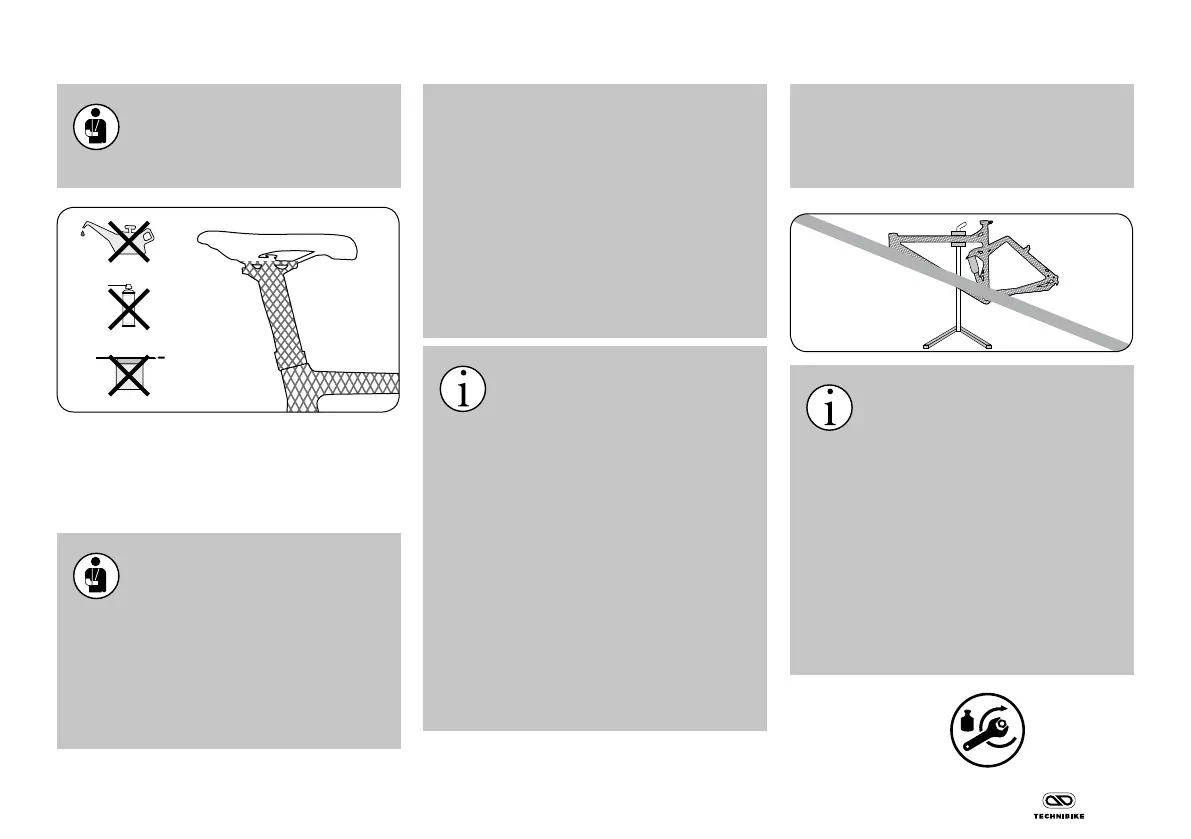 TECHNIBIKE