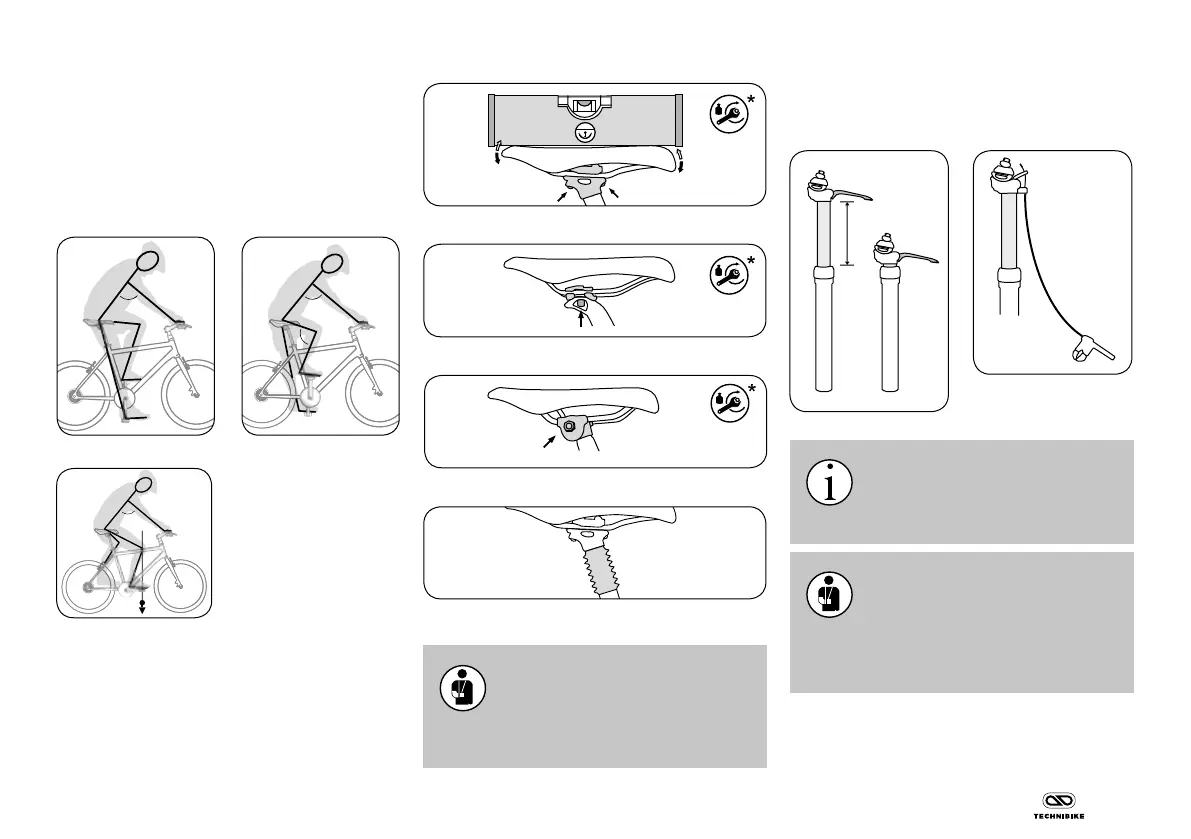 *

*

*

TECHNIBIKE