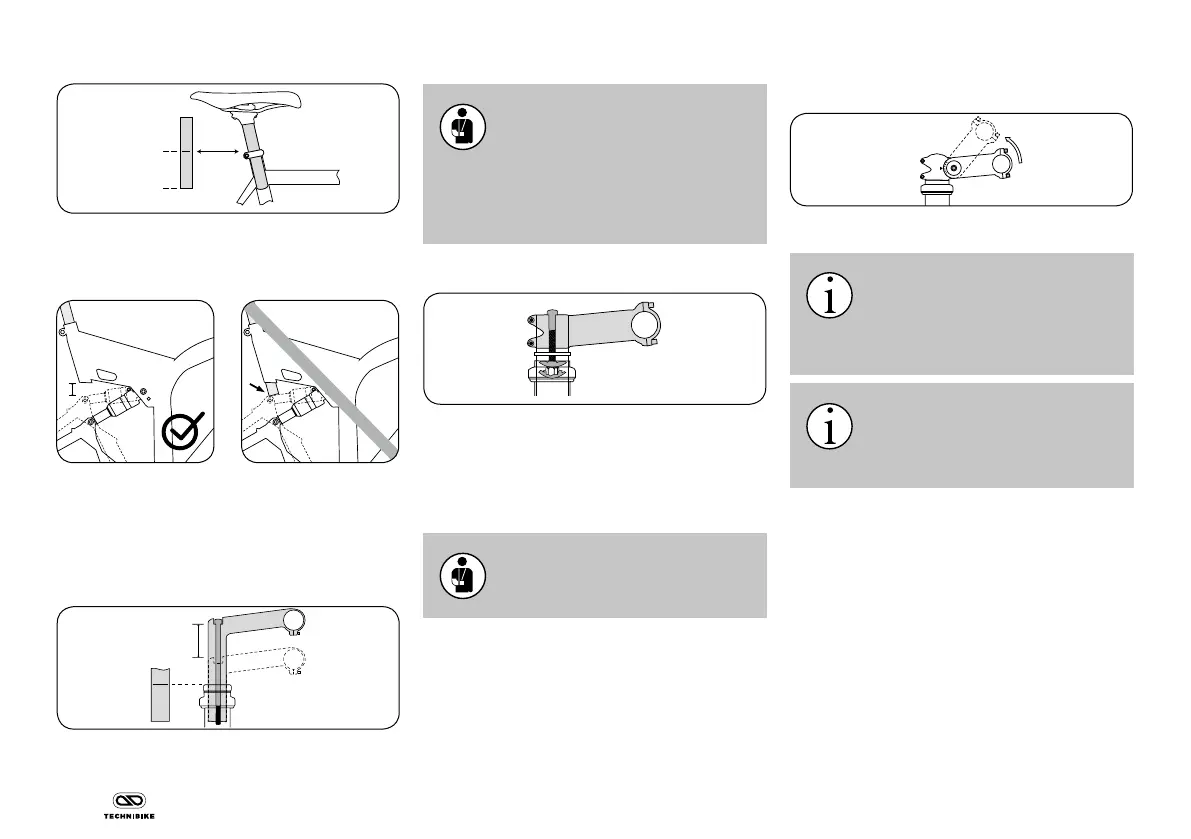 TECHNIBIKE