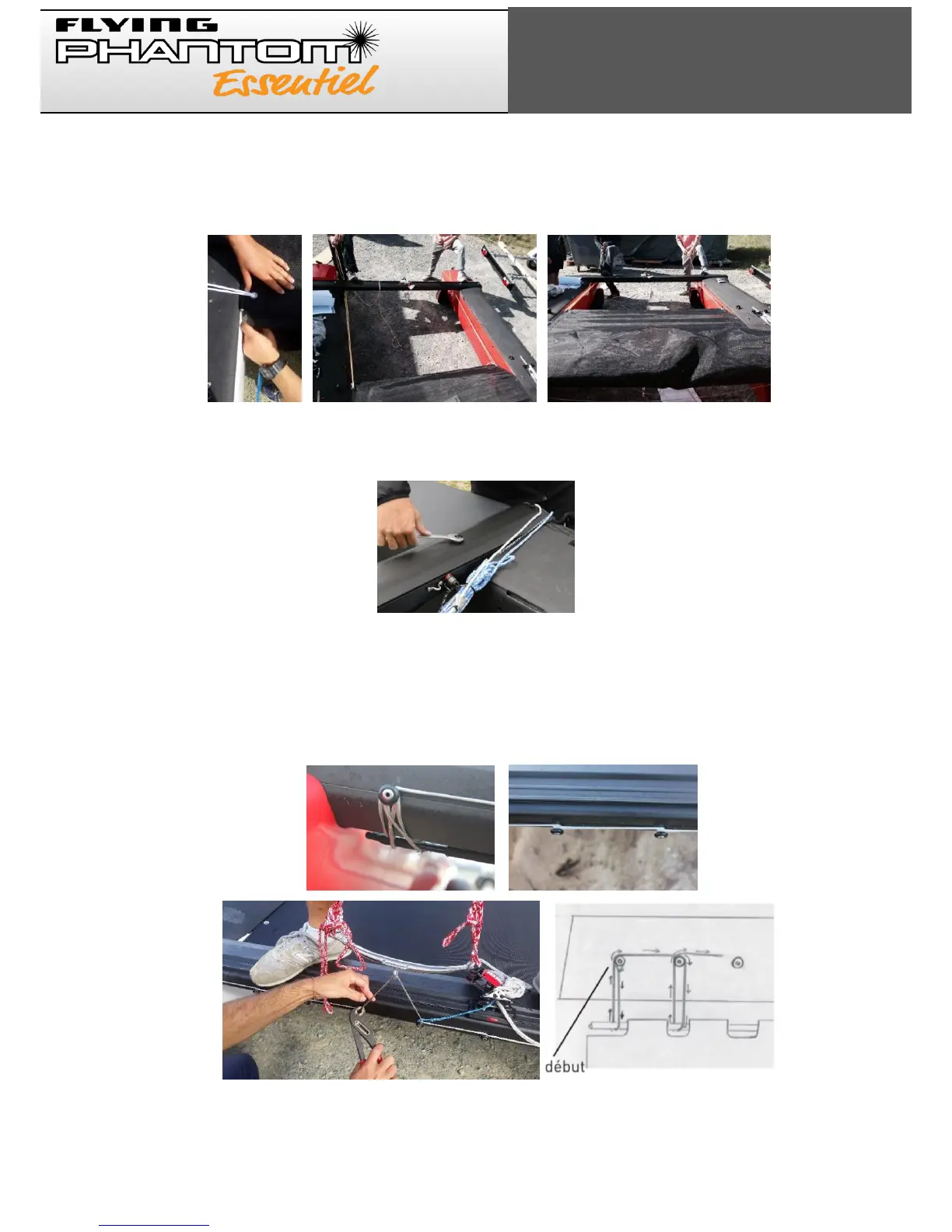 FLYING
PHANTOM
Essentiel

début