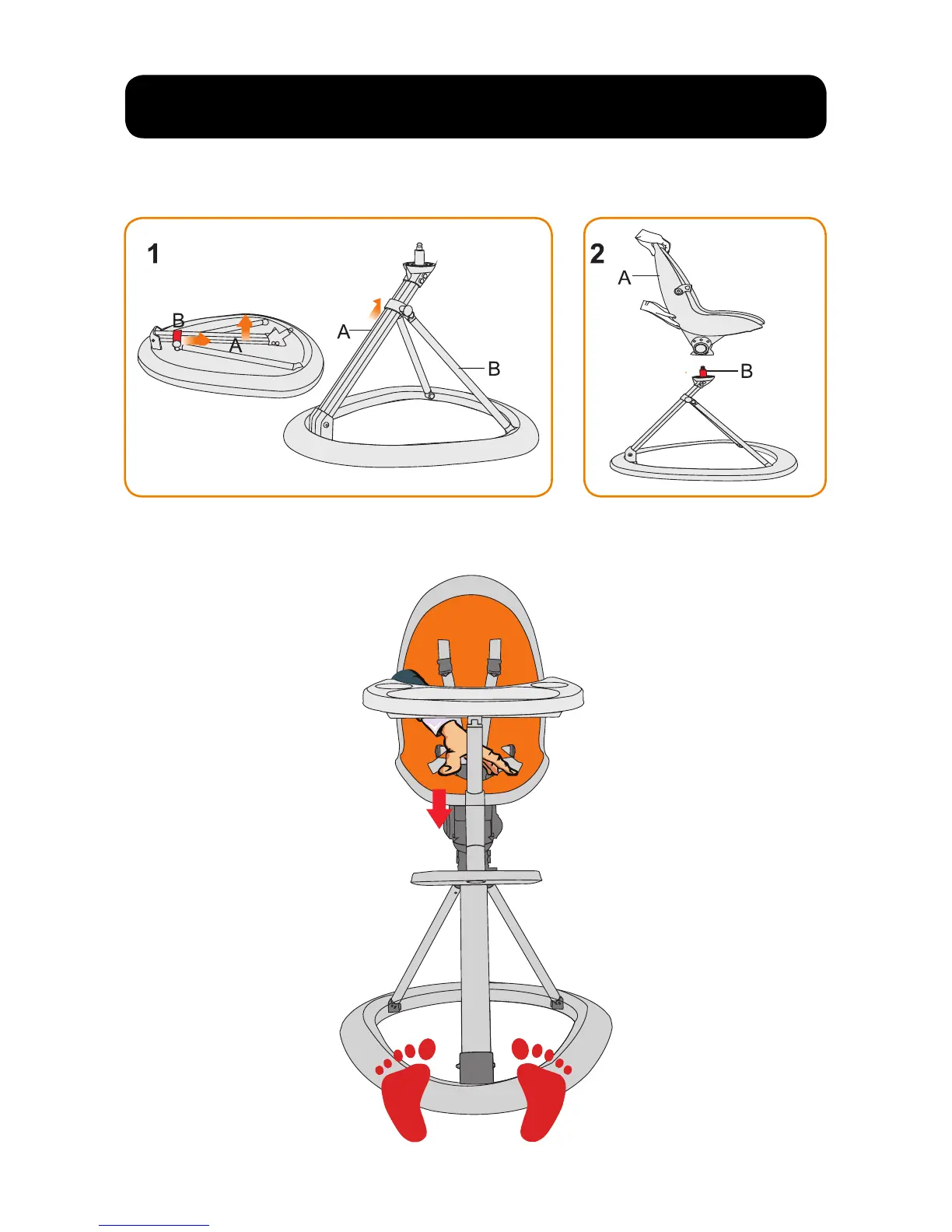 1

B

A

A

B

2

A

B