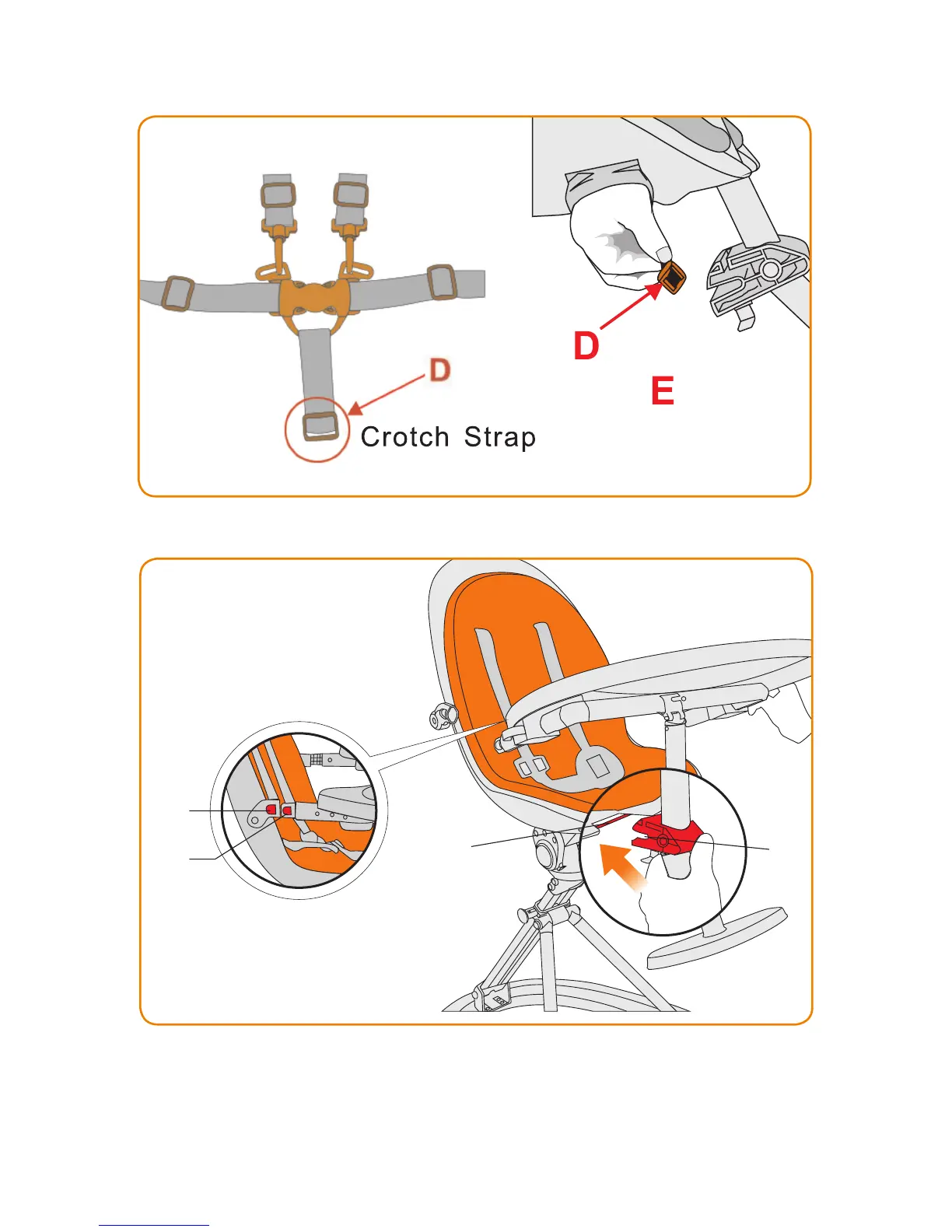 D
Crotch Strap
D
E