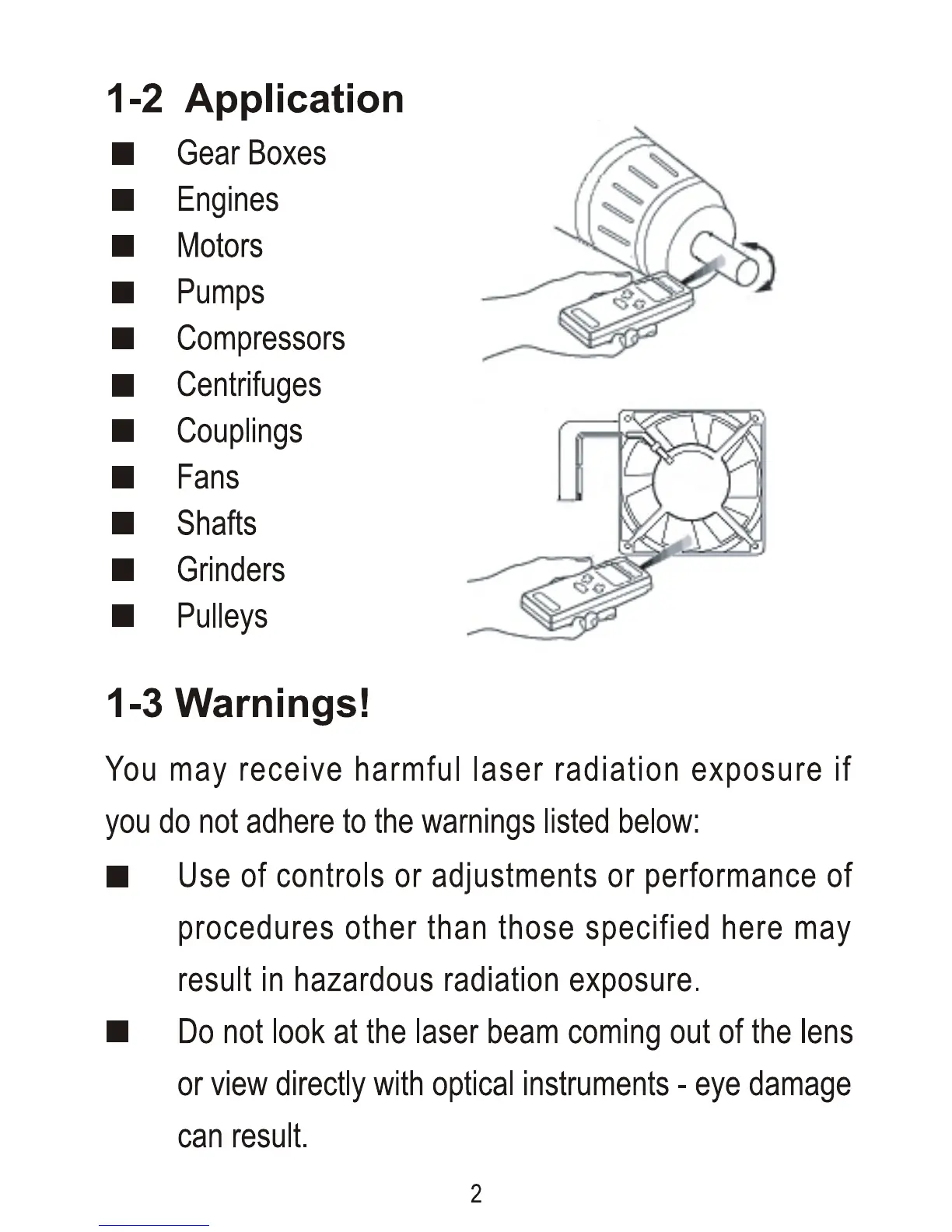 1-2 Application

■ Gear Boxes
■ Engines
■ Motors
■ Pumps
■ Compressors
■ Centrifuges
■ Couplings
■ Fans
■ Shafts
■ Grinders
■ Pulleys

1-3 Warnings!

You may receive harmful laser radiation exposure if you do not adhere to the warnings listed below:

■ Use of controls or adjustments or performance of procedures other than those specified here may result in hazardous radiation exposure.

■ Do not look at the laser beam coming out of the lens or view directly with optical instruments - eye damage can result.

2