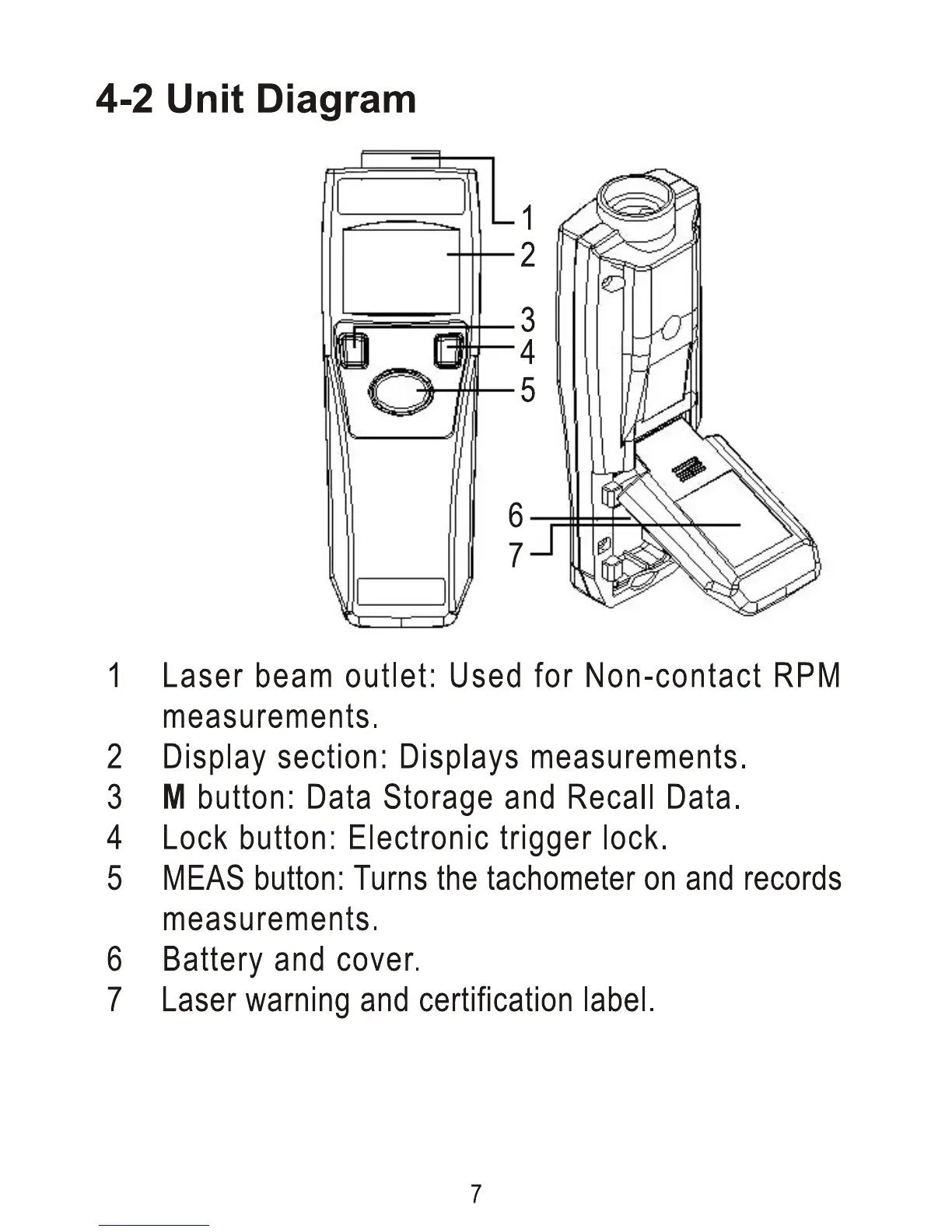 4-2 Unit Diagram

1
2
3
4
5
6
7

1 Laser beam outlet: Used for Non-contact RPM measurements.
2 Display section: Displays measurements.
3 M button: Data Storage and Recall Data.
4 Lock button: Electronic trigger lock.
5 MEAS button: Turns the tachometer on and records measurements.
6 Battery and cover.
7 Laser warning and certification label.

7