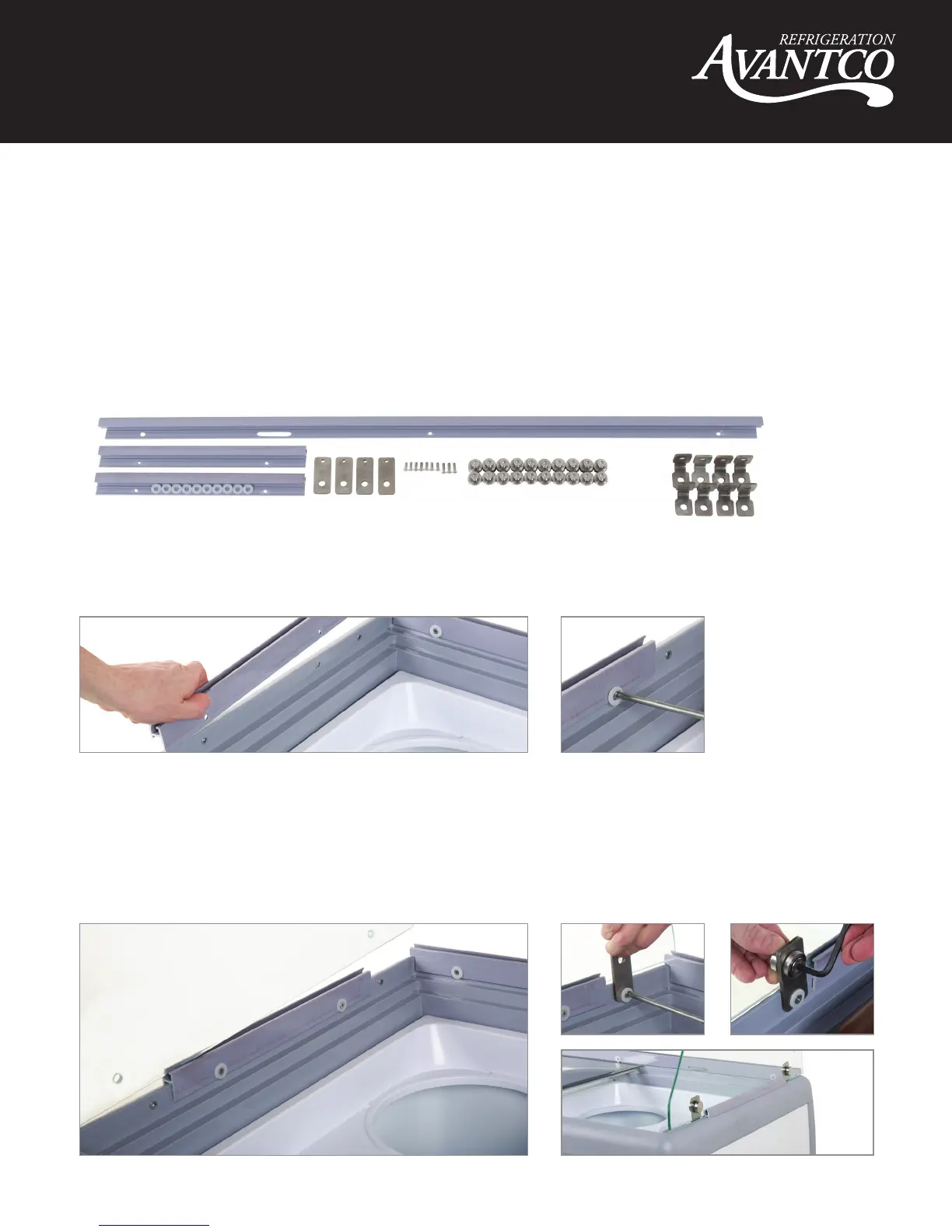 REFRIGERATION
AVANTCO