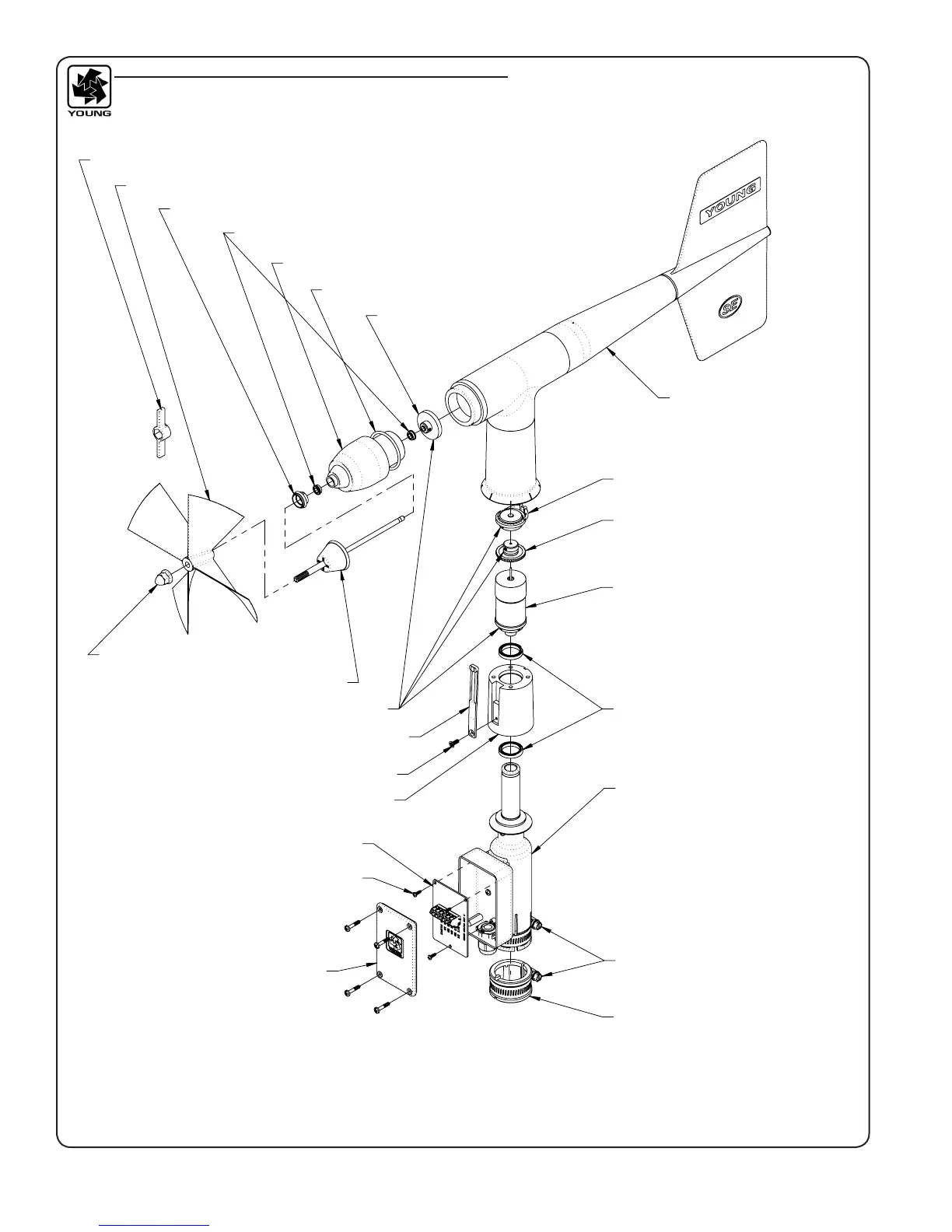 YOUNG

YOUNG

SE