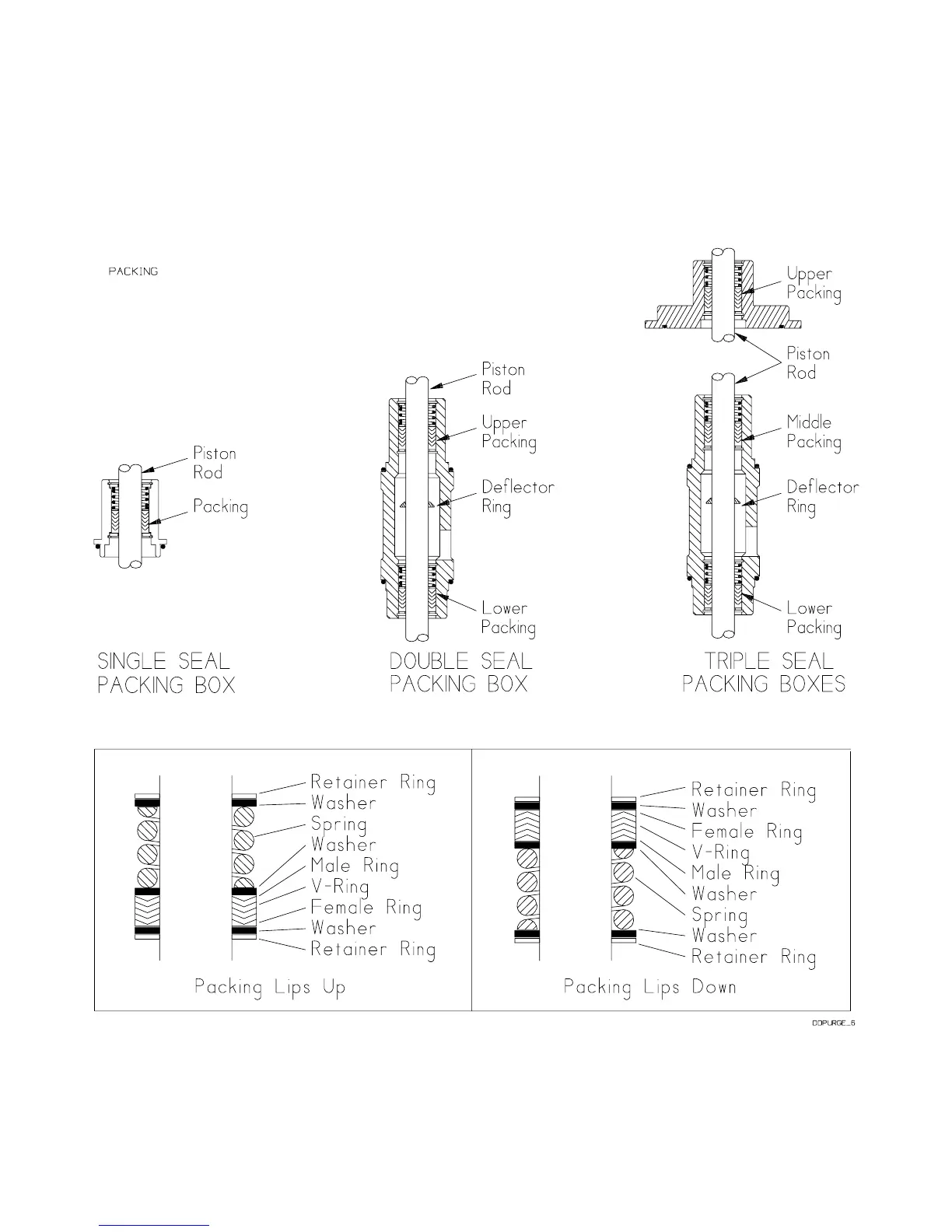 PACKING

Piston Rod

Packing

SINGLE SEAL PACKING BOX

Piston Rod

Upper Packing

Deflector Ring

Lower Packing

DOUBLE SEAL PACKING BOX

Upper Packing

Piston Rod

Middle Packing

Deflector Ring

Lower Packing

TRIPLE SEAL PACKING BOXES

Retainer Ring
Washer
Spring
Washer
Male Ring
V-Ring
Female Ring
Washer
Retainer Ring

Packing Lips Up

Retainer Ring
Washer
Female Ring
V-Ring
Male Ring
Washer
Spring
Washer
Retainer Ring

Packing Lips Down

DDPURGE_5