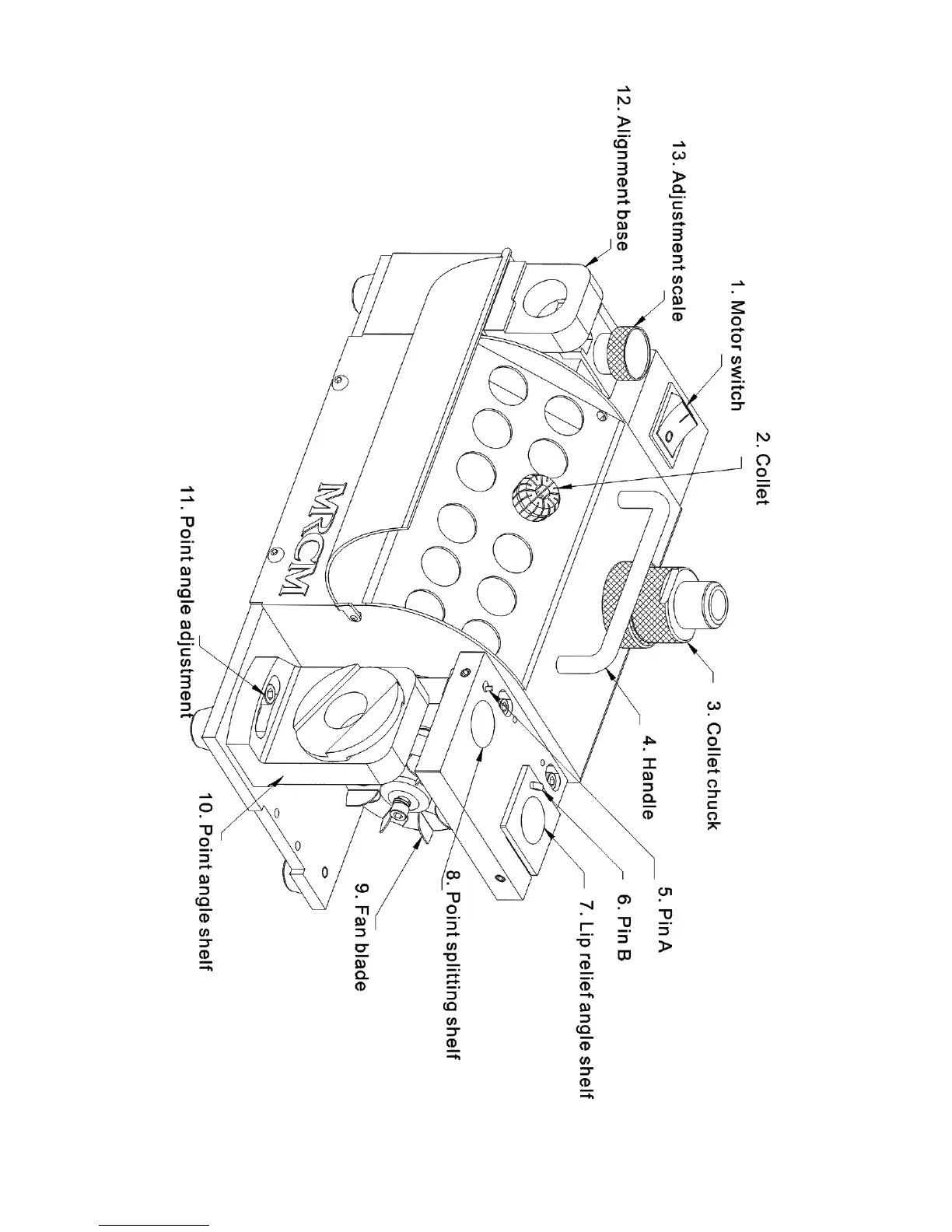 1. Motor switch
2. Collet
3. Collet chuck
4. Handle
5. Pin A
6. Pin B
7. Lip relief angle shelf
8. Point splitting shelf
9. Fan blade
10. Point angle shelf
11. Point angle adjustment
12. Alignment base
13. Adjustment scale

MRCM