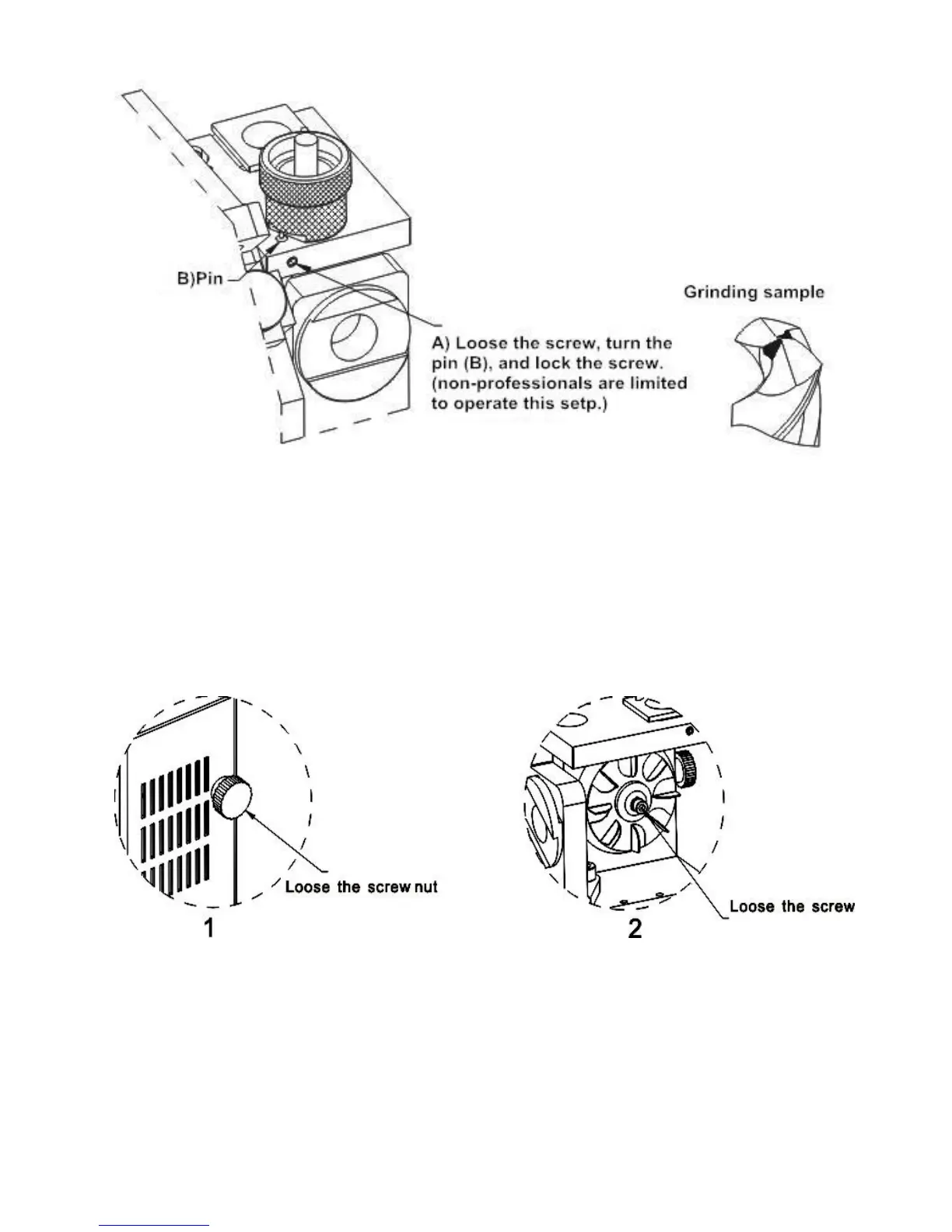 B)Pin

A) Loose the screw, turn the pin (B), and lock the screw. (non-professionals are limited to operate this setp.)

Grinding sample

Loose the screw nut

1

Loose the screw

2