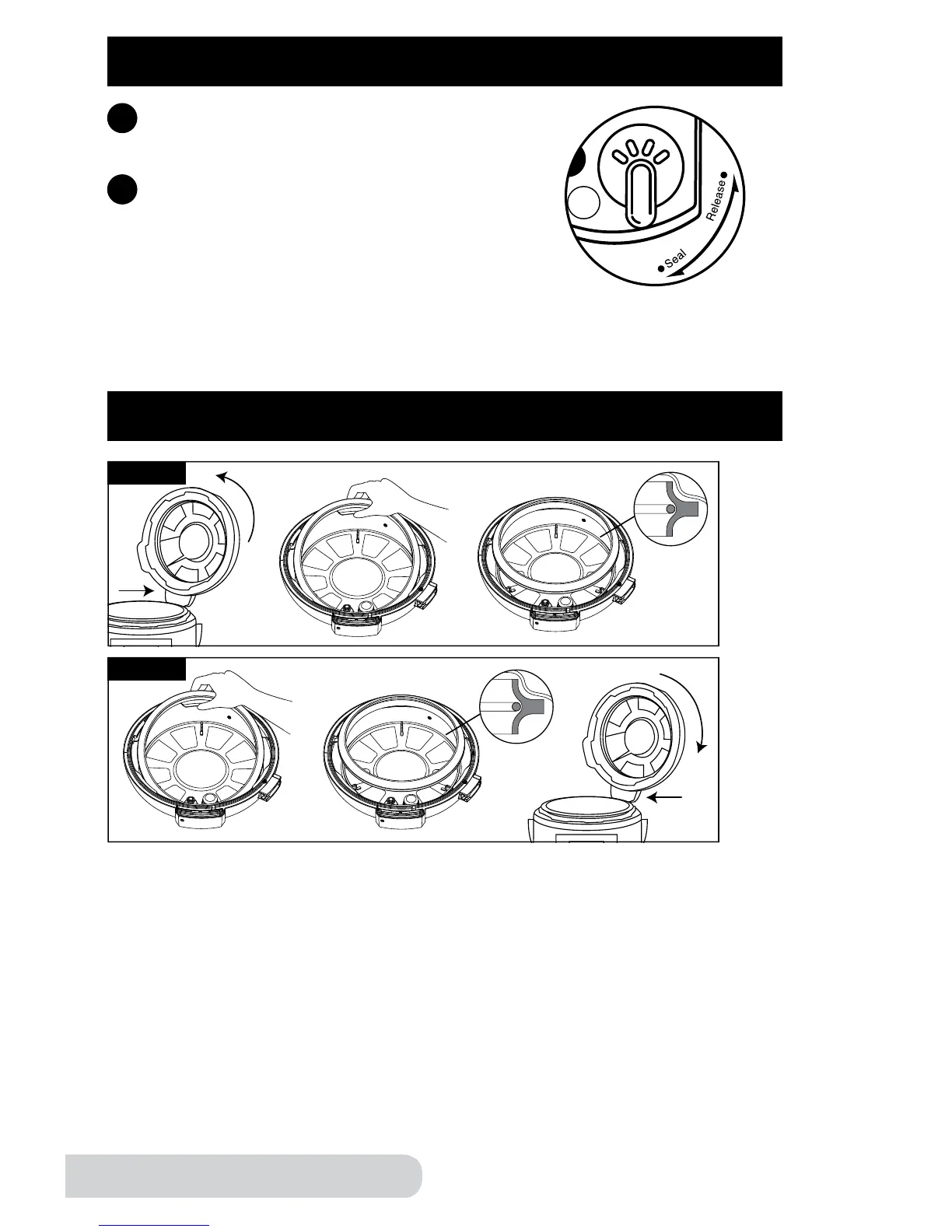 Release

Seal