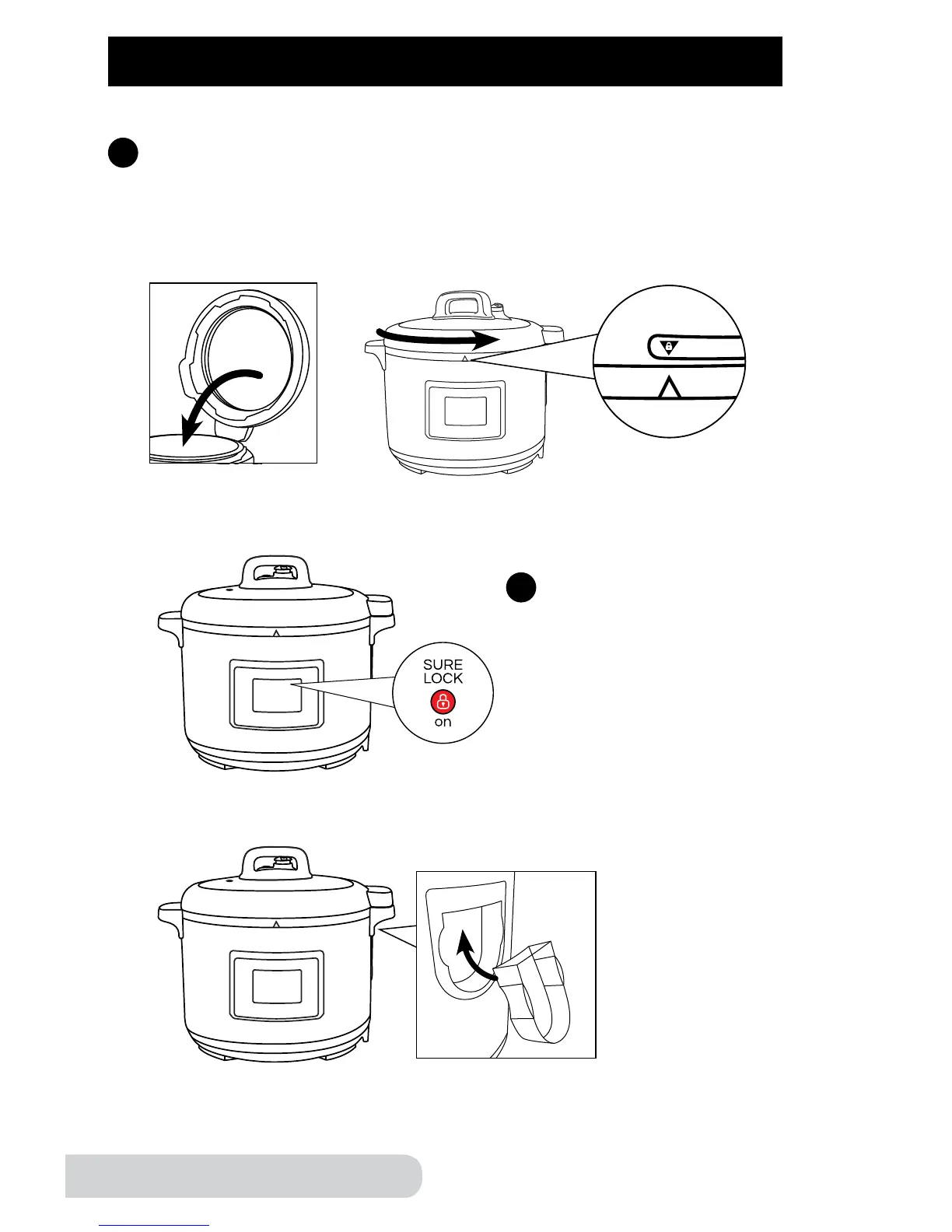 SURE
LOCK
on