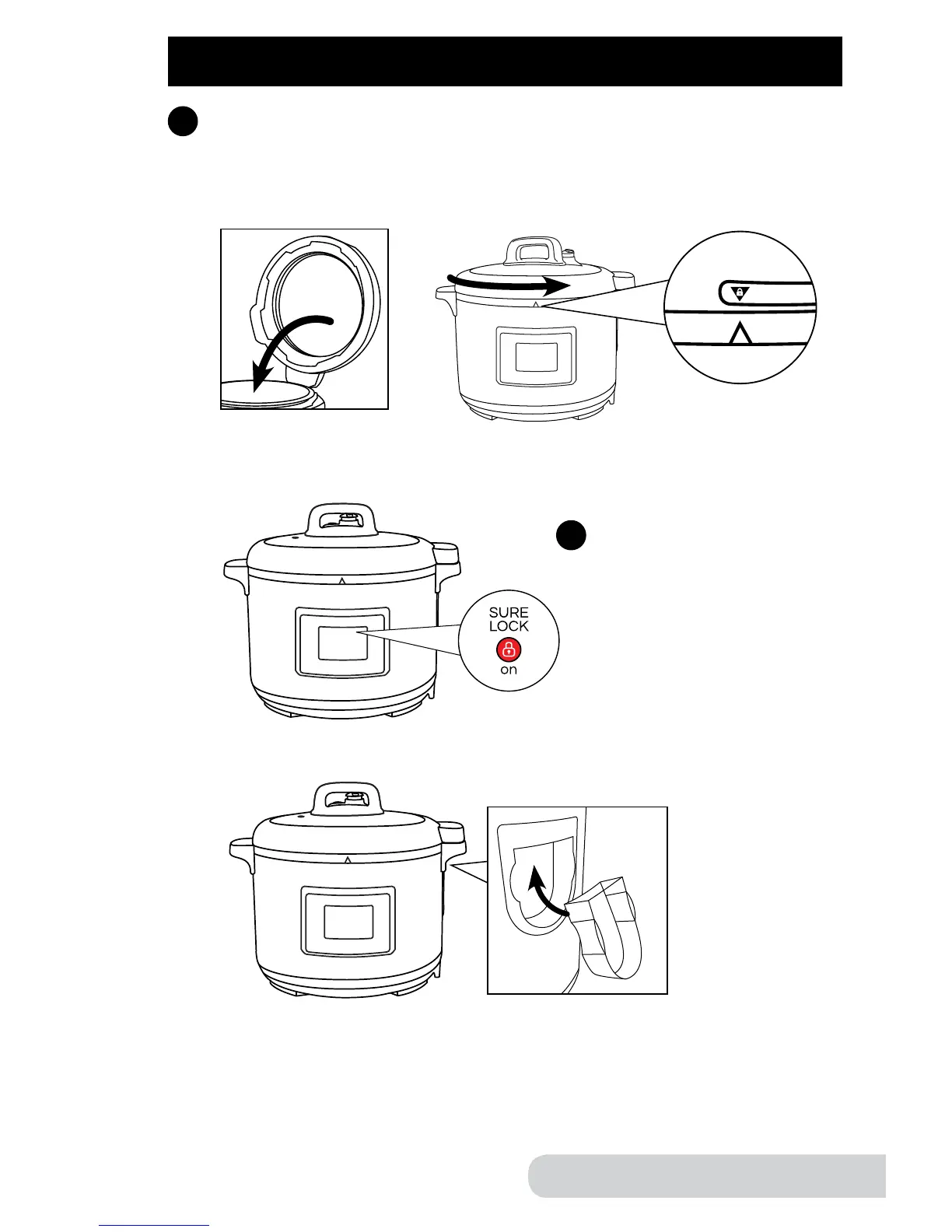 SURE
LOCK
on