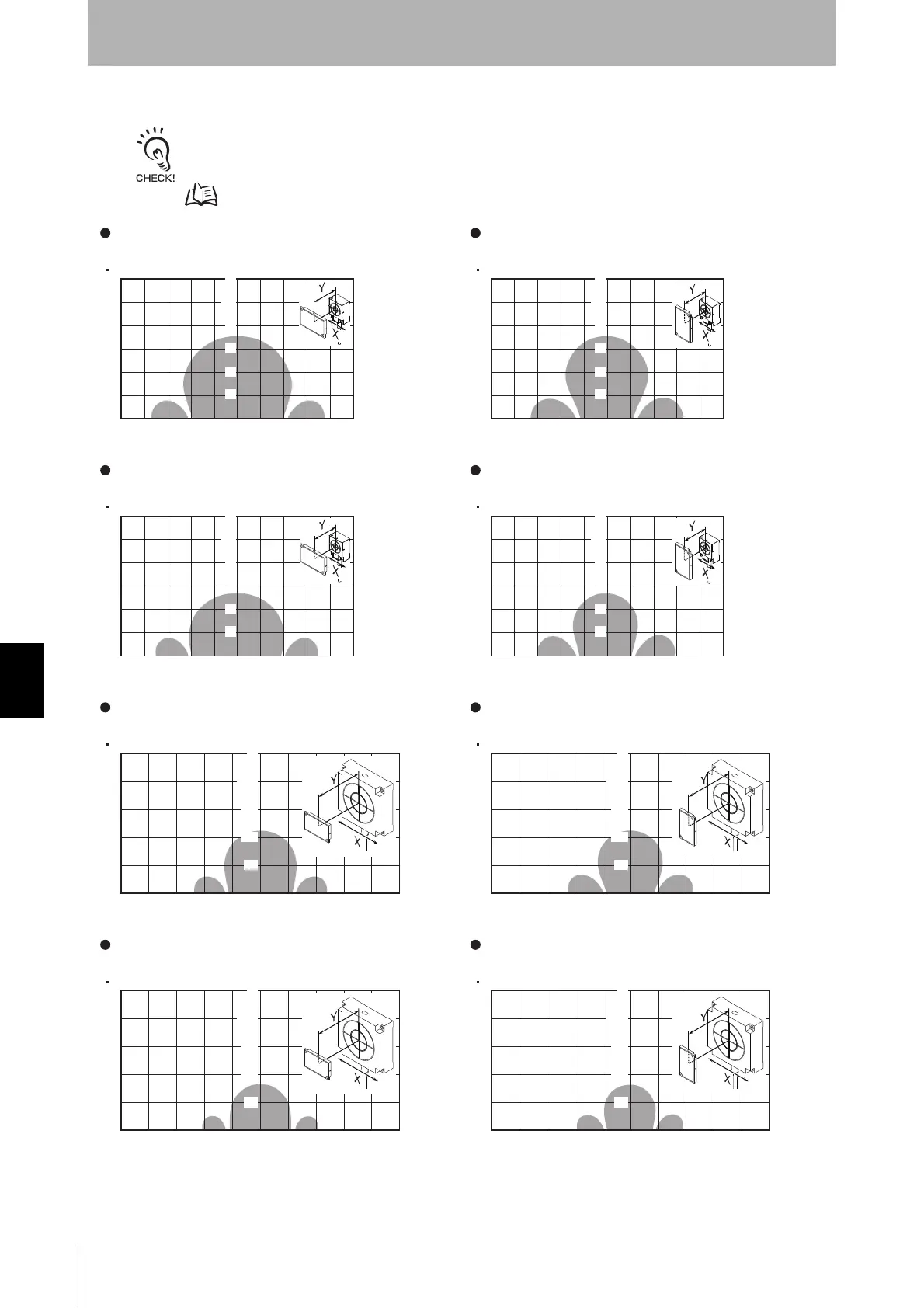 CHECK!

Y
X

Y
X

Y
X

Y
X

Y
X

Y
X

Y
X

Y
X