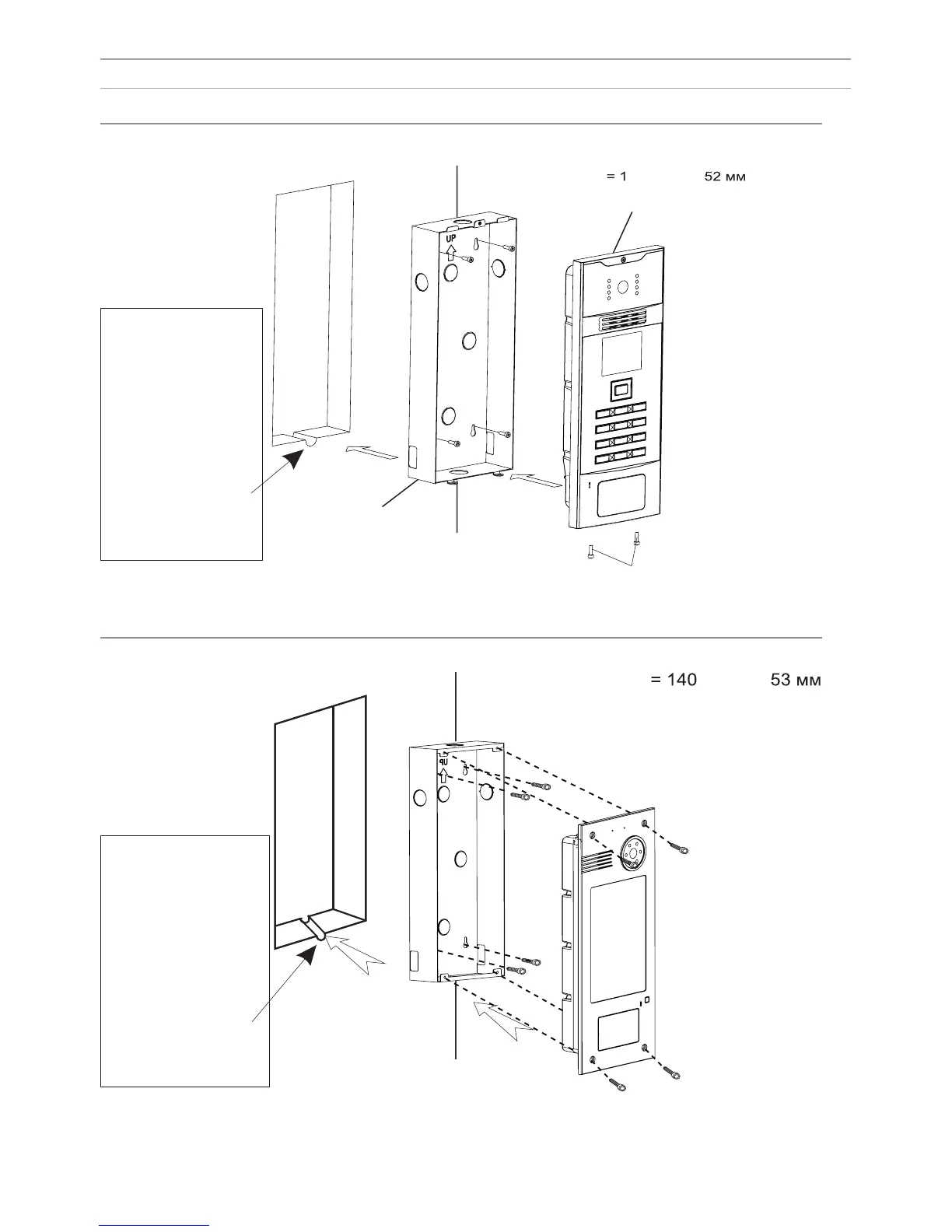 = 1 52 мм

UP

= 140 53 мм

UP