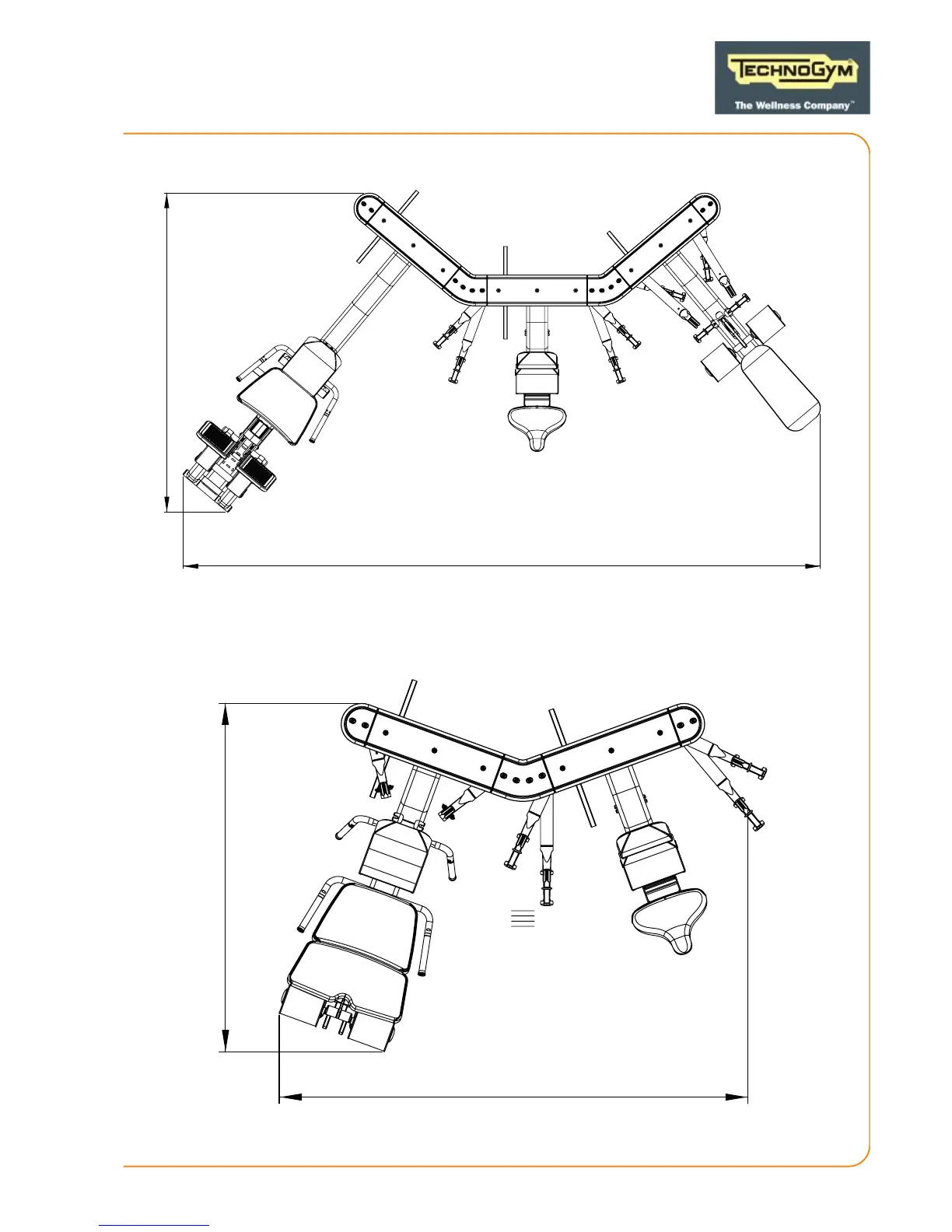 TECHNOGYM
The Wellness Company™