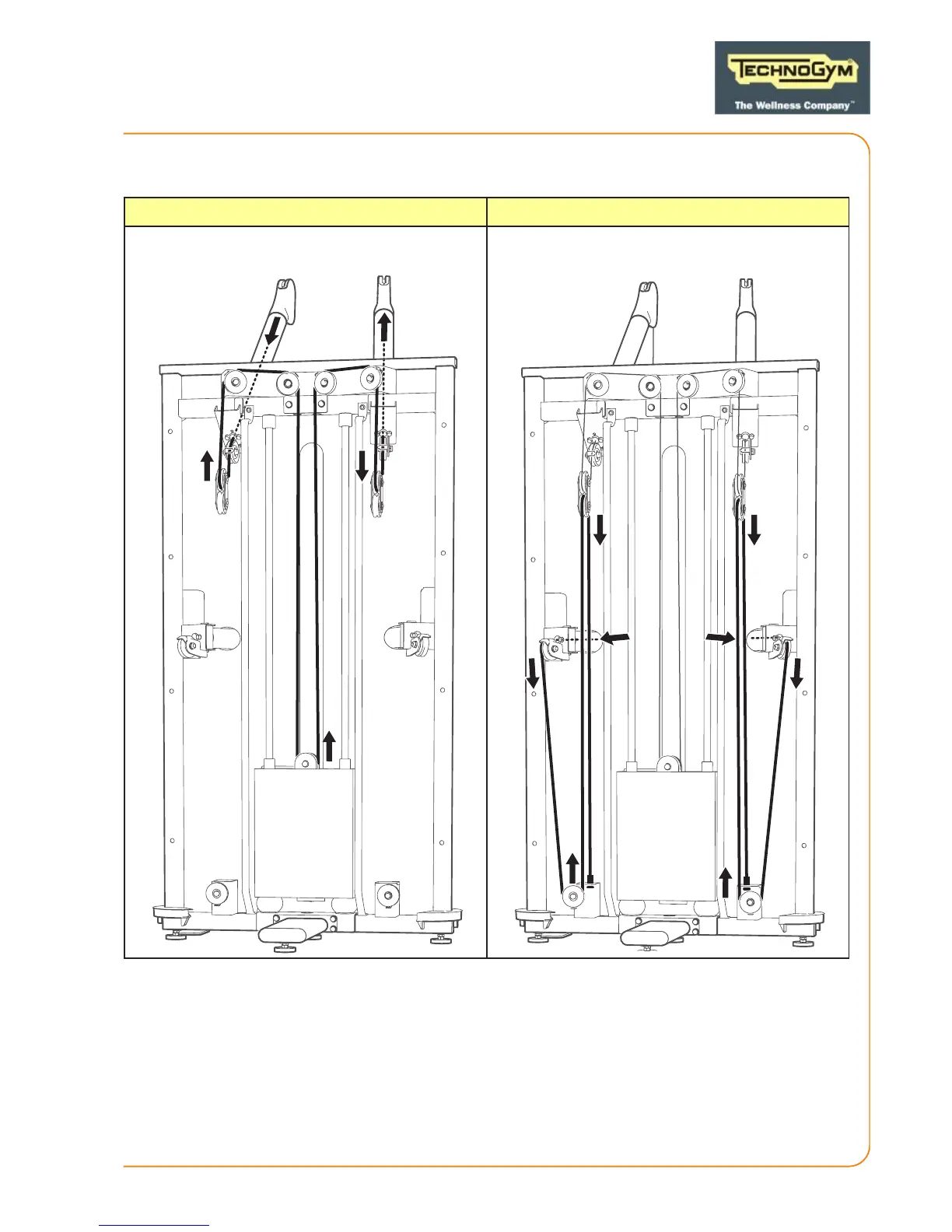 TECHNOGYM
The Wellness Company™