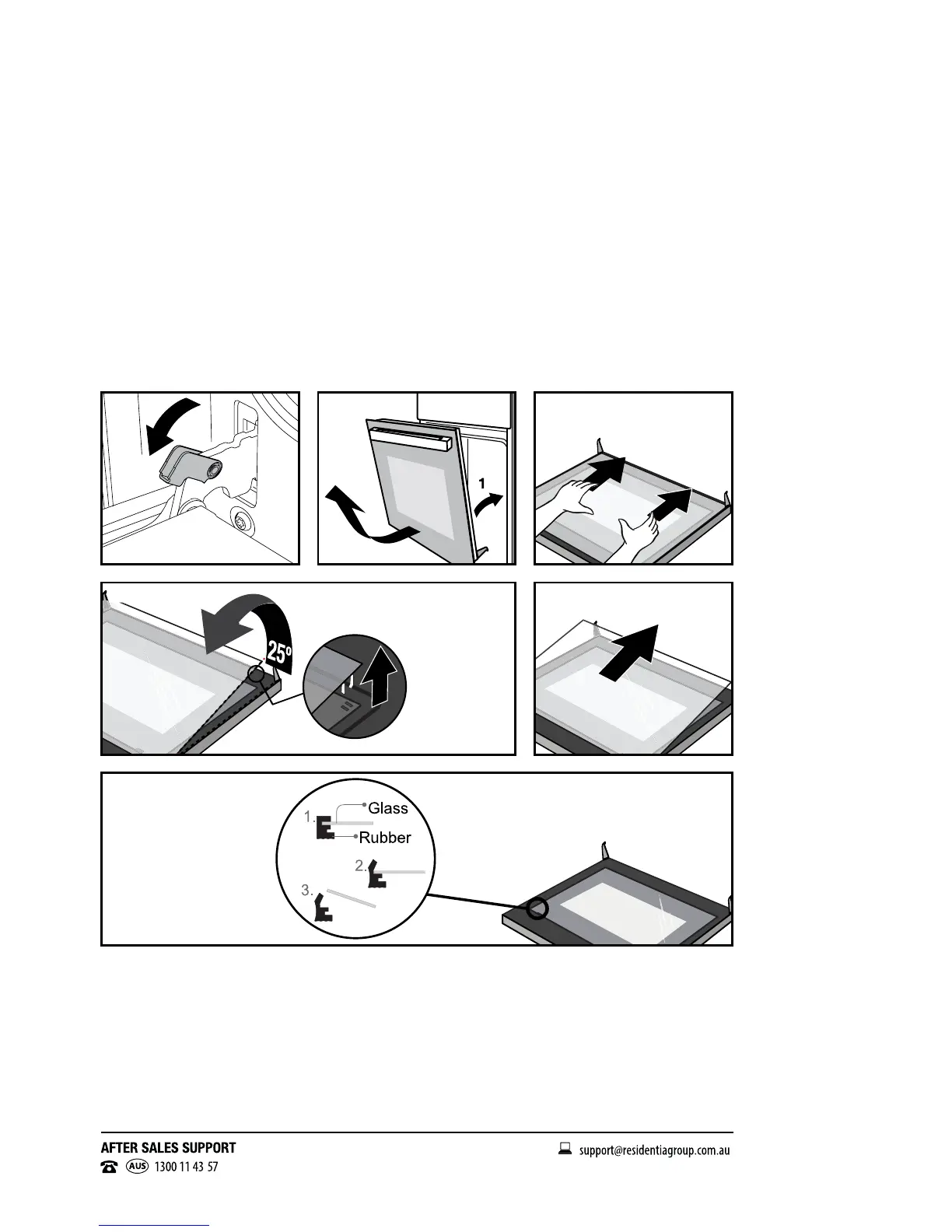 1

25°

1. Glass
Rubber
2.
3.

AFTER SALES SUPPORT
AUS 1300 11 43 57

support@residentiagroup.com.au