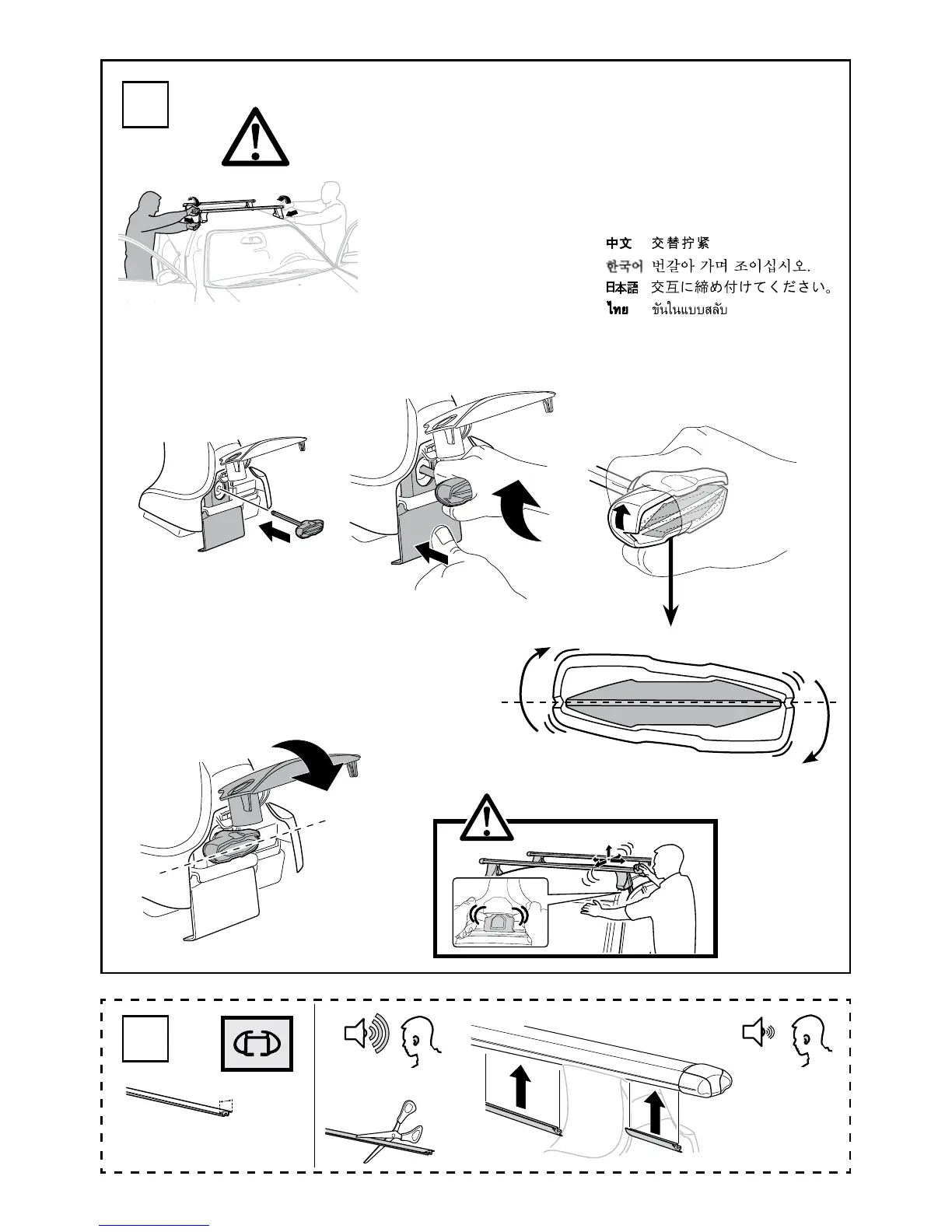 中文 交替拧紧
한국어 번갈아 가며 조이십시오.
日本語 交互に締め付けてください。
ไทย ขันในแบบสลับ